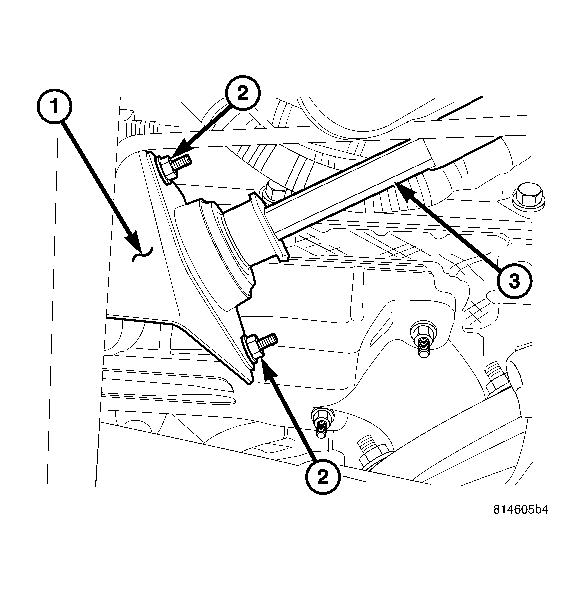 1
2
3
2
814605b4