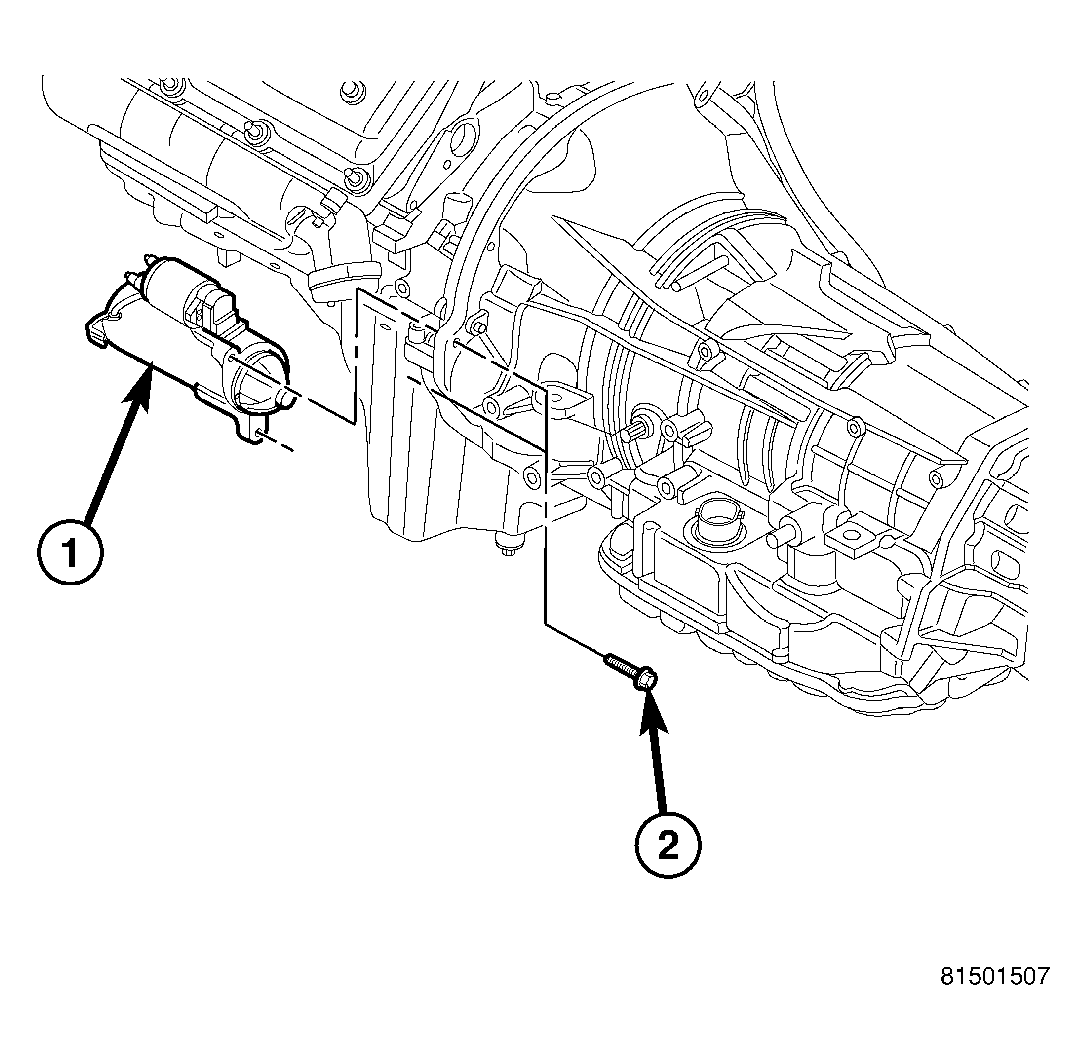 1

2

81501507