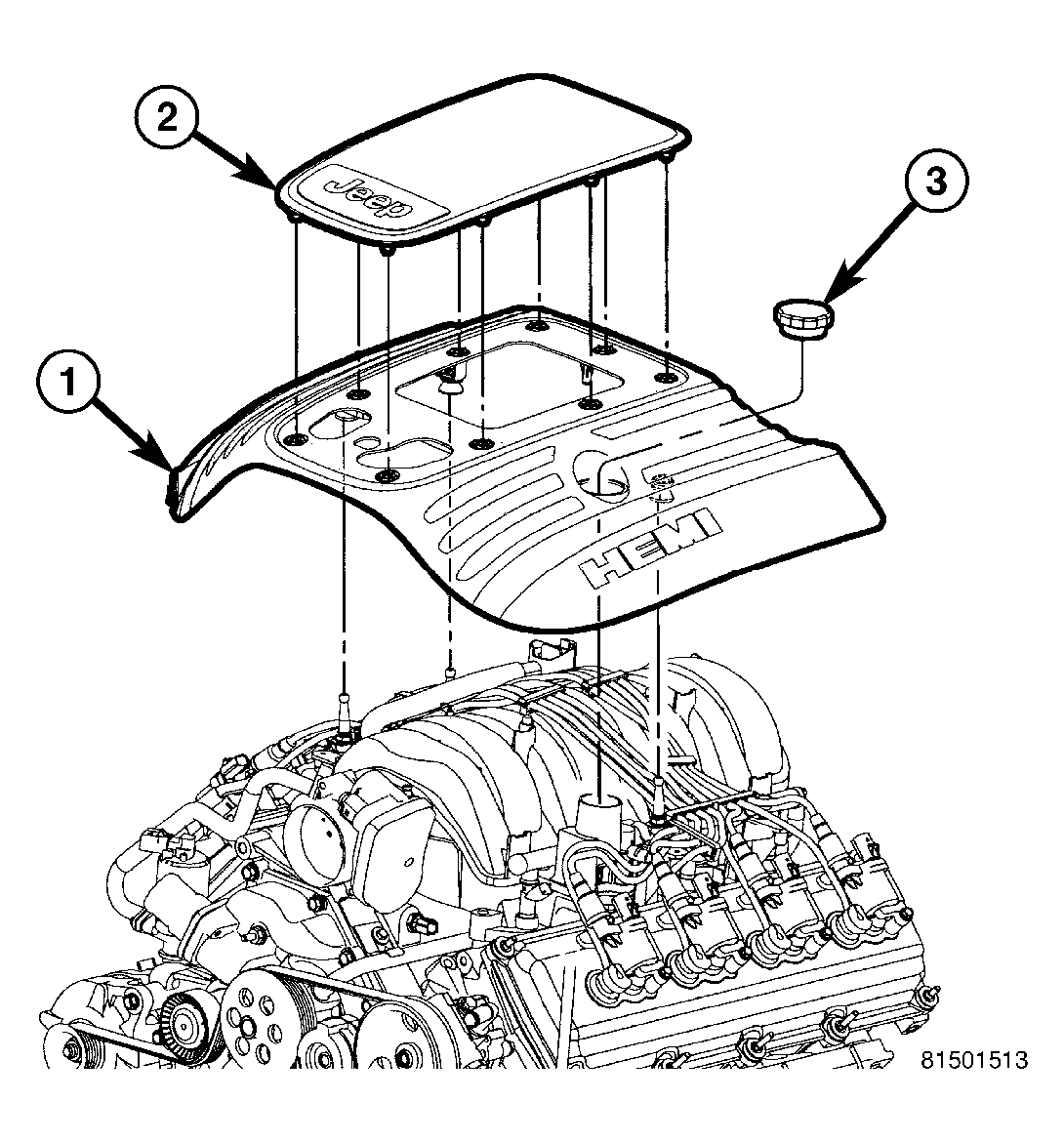 2
Jeep
3
1
HEMI
81501513