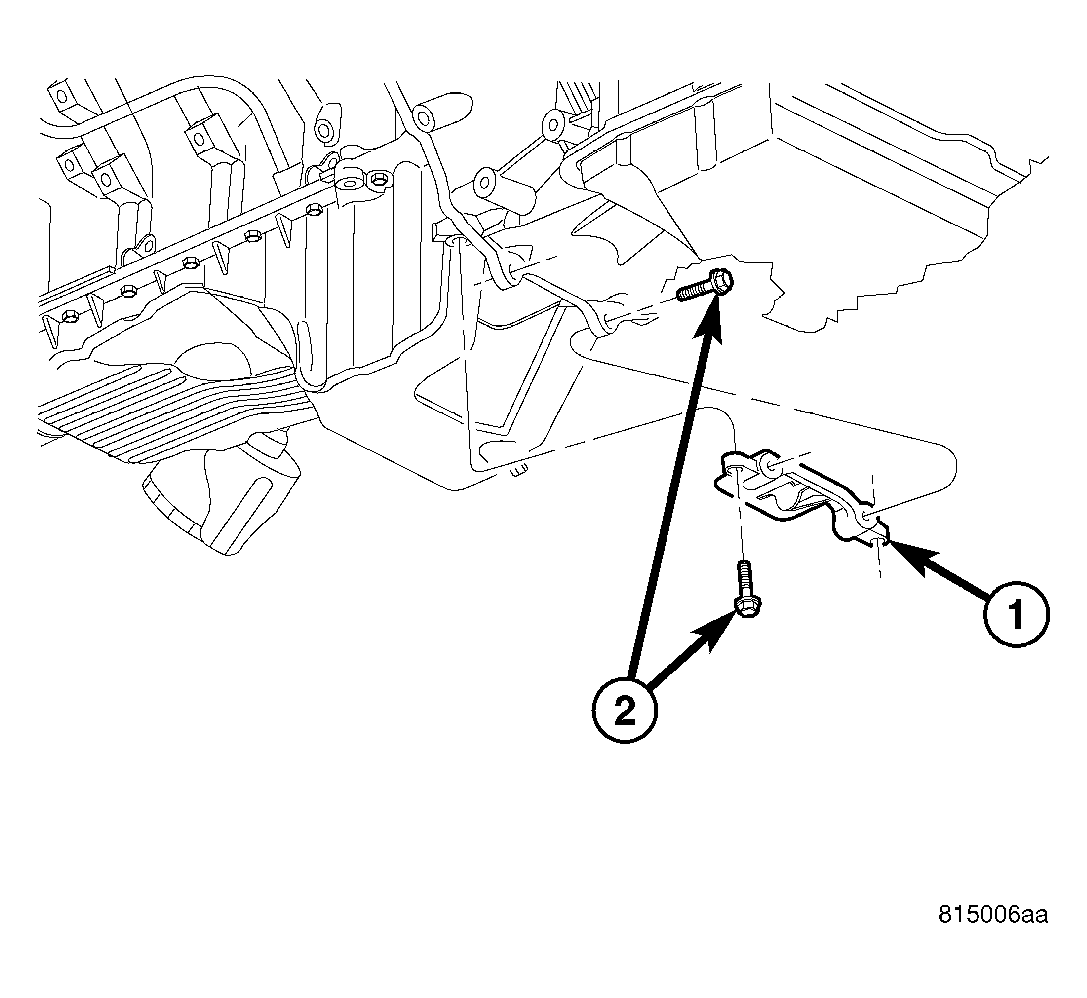 1

2

815006aa