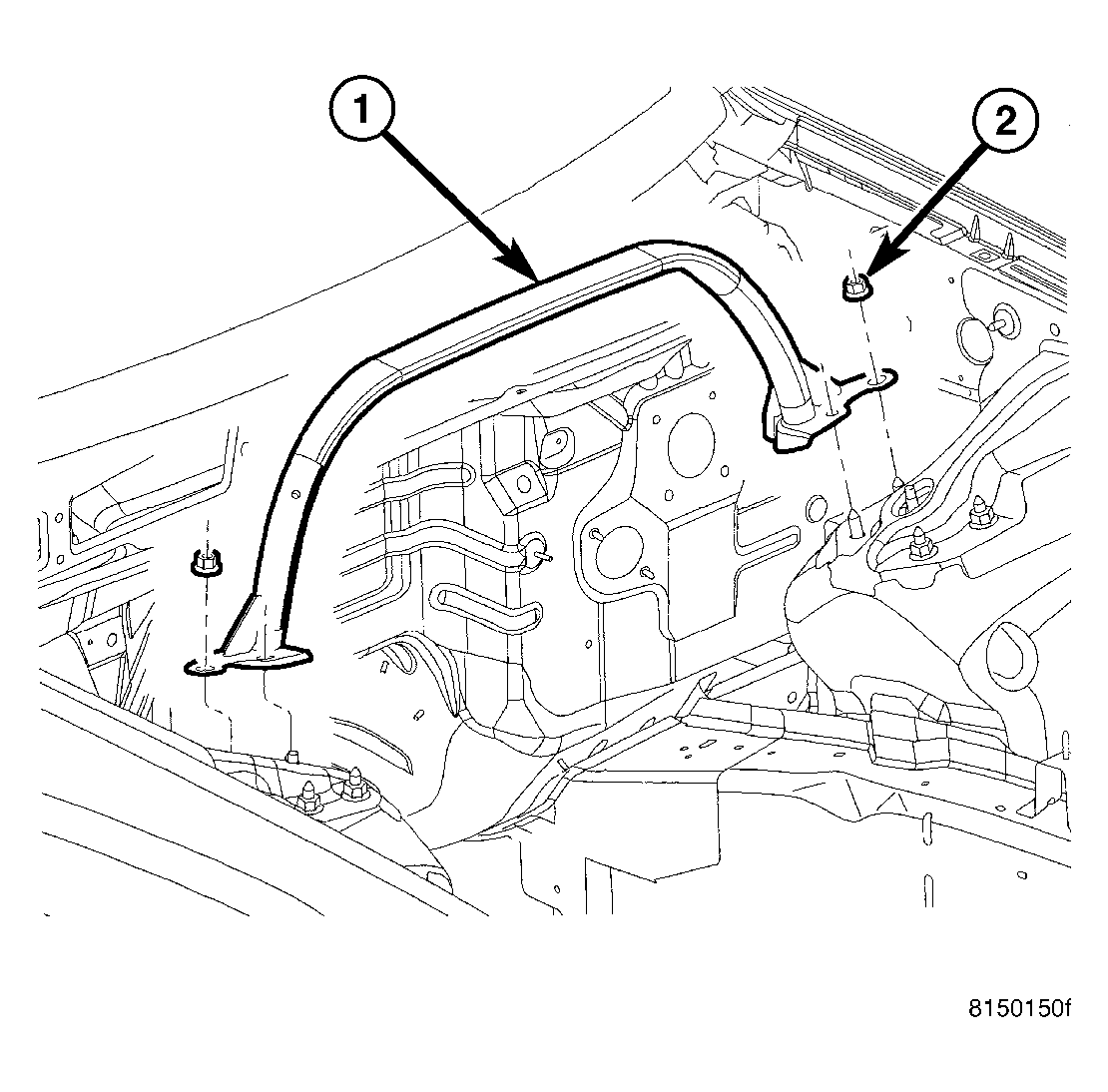 1
2
8150150f