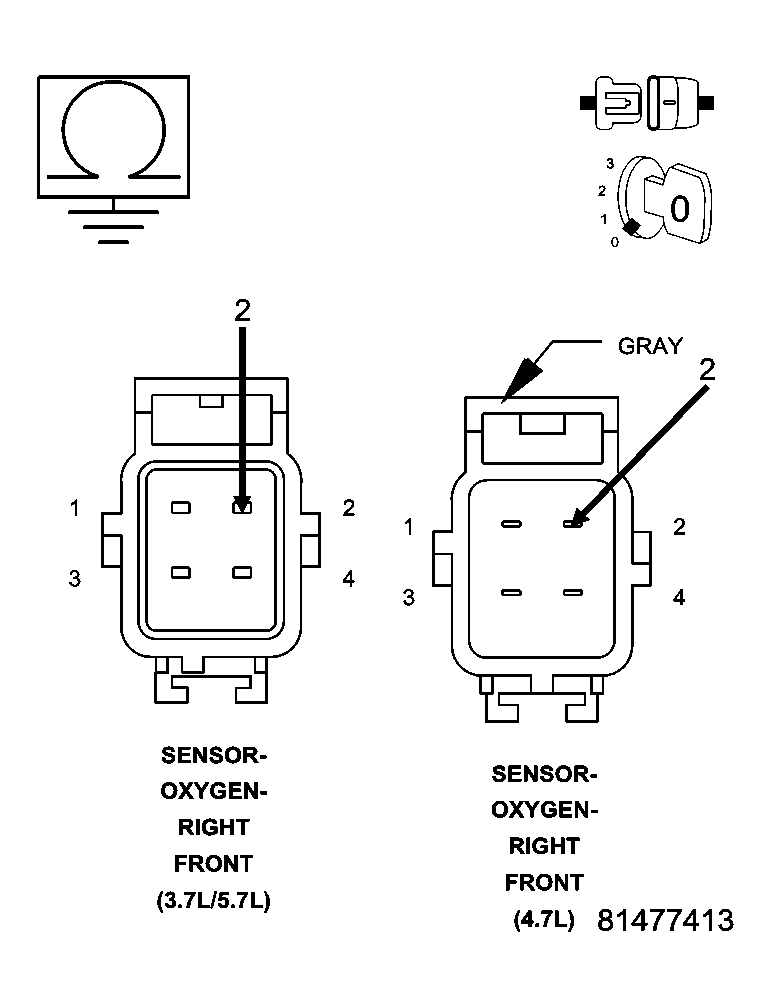 3
2
1
0
0

2

1
2
3
4

SENSOR-
OXYGEN-
RIGHT
FRONT
(3.7L/5.7L)

GRAY
2

1
2
3
4

SENSOR-
OXYGEN-
RIGHT
FRONT
(4.7L)

81477413