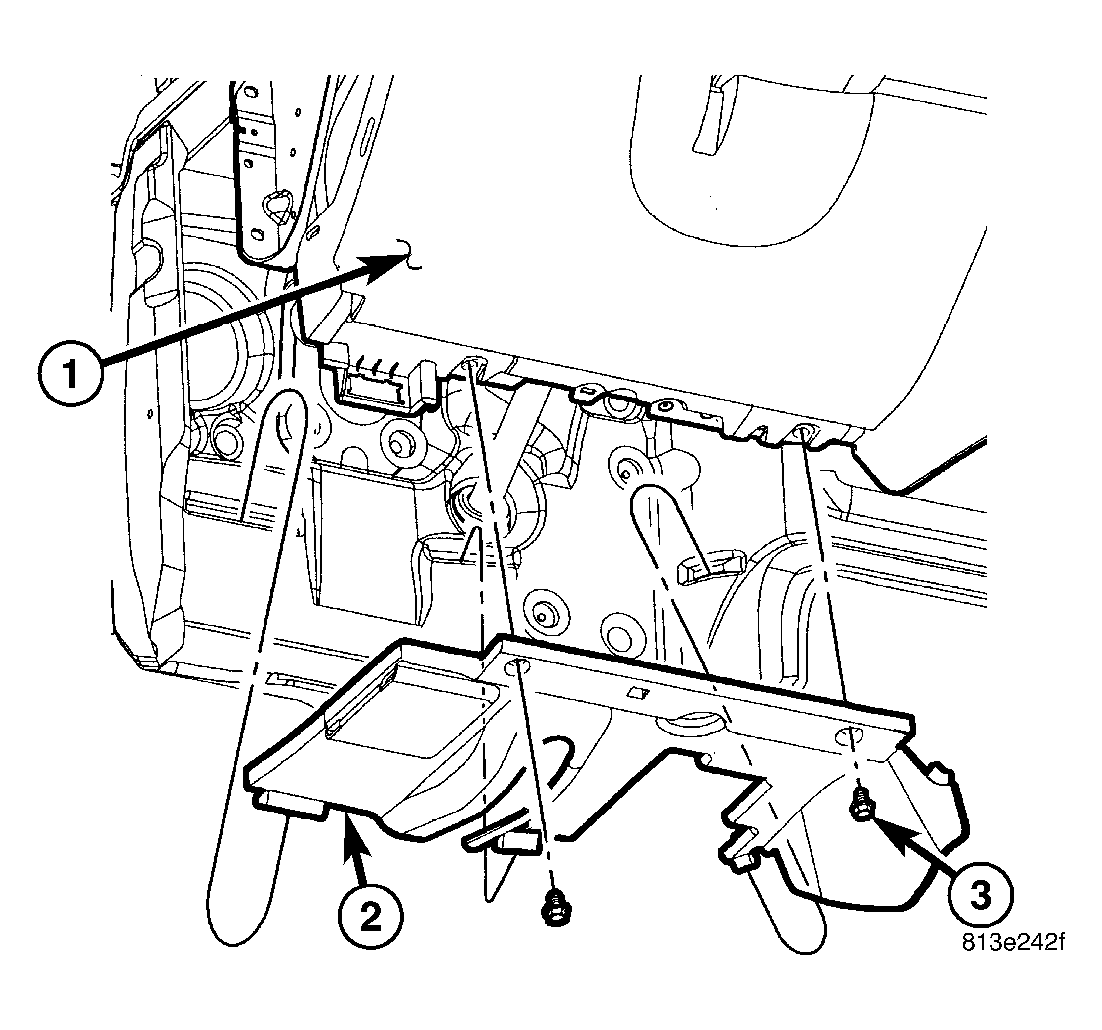 1
2
3
813e242f