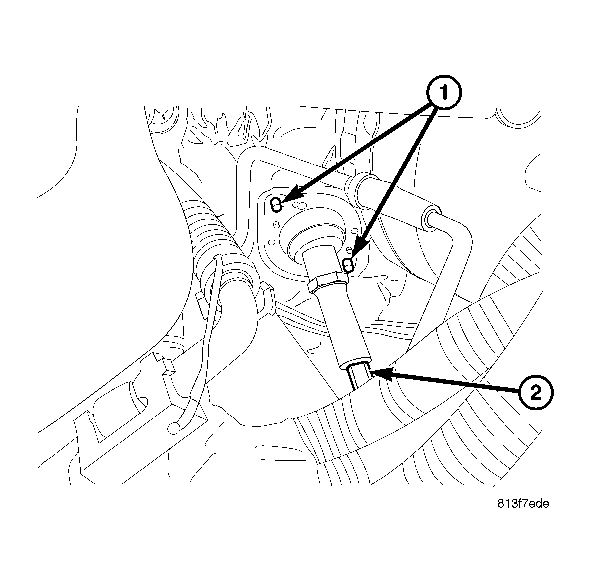 1
2
813f7ede