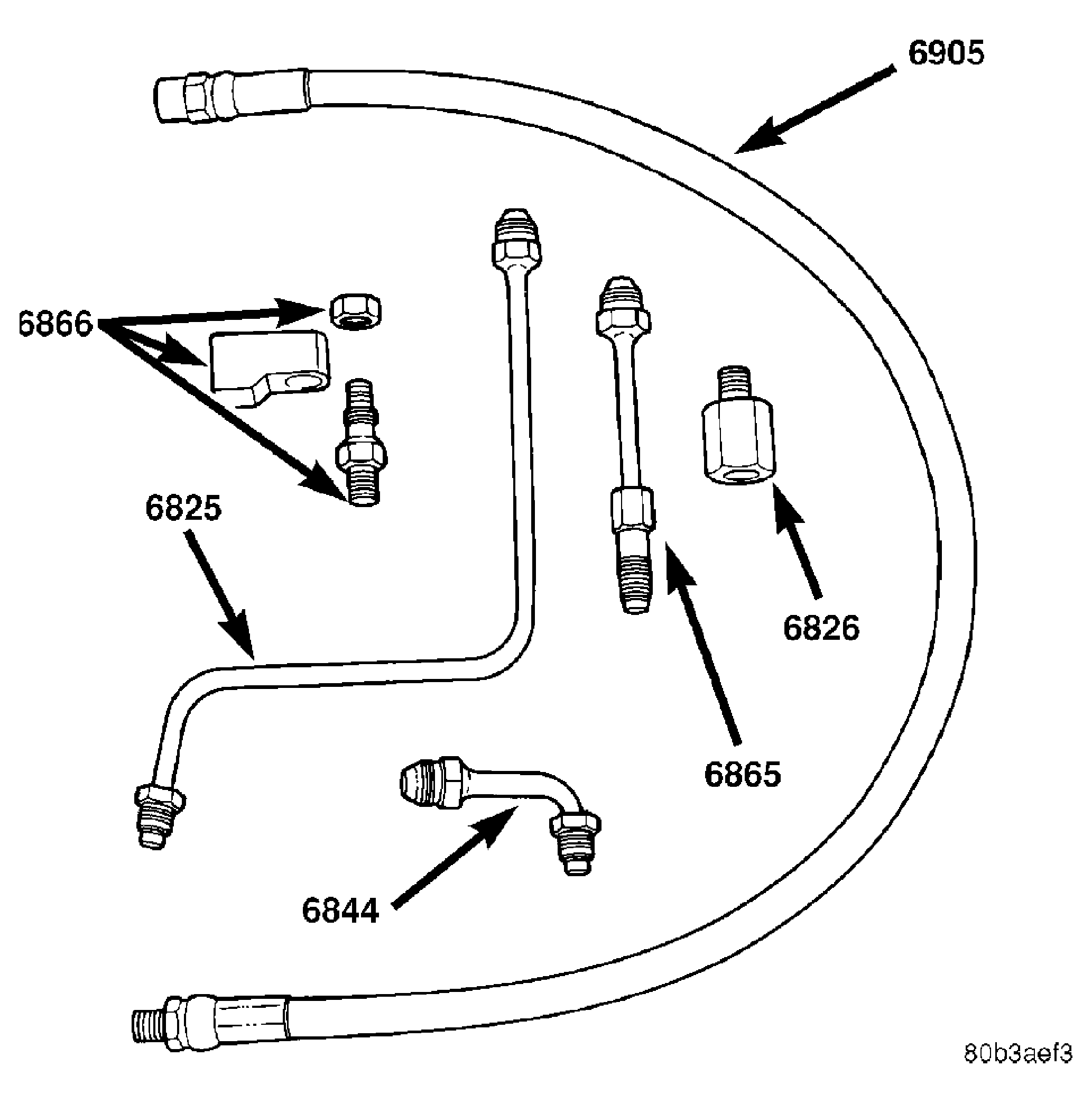 6905

6866

6825

6826

6865

6844

80b3aef3