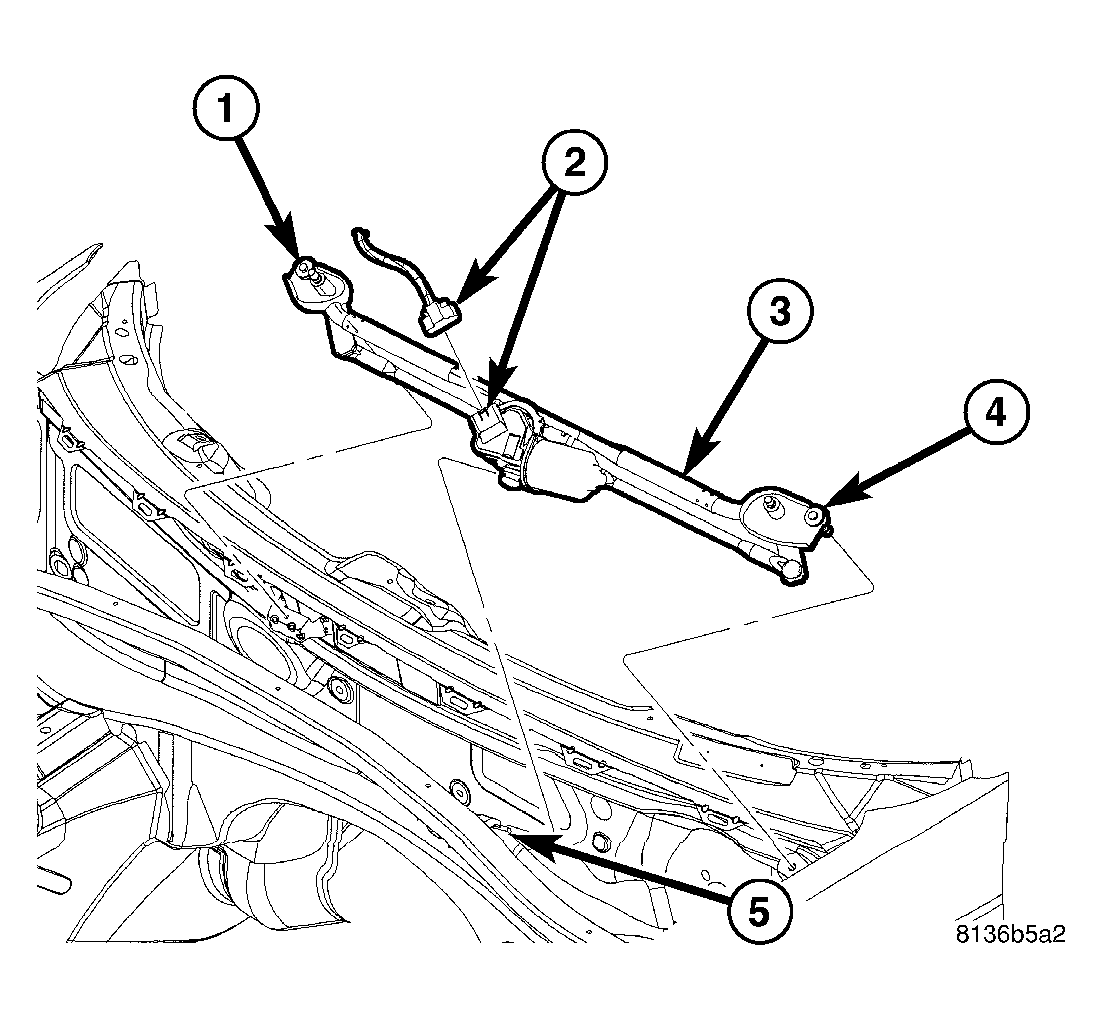 1
2
3
4
5
8136b5a2