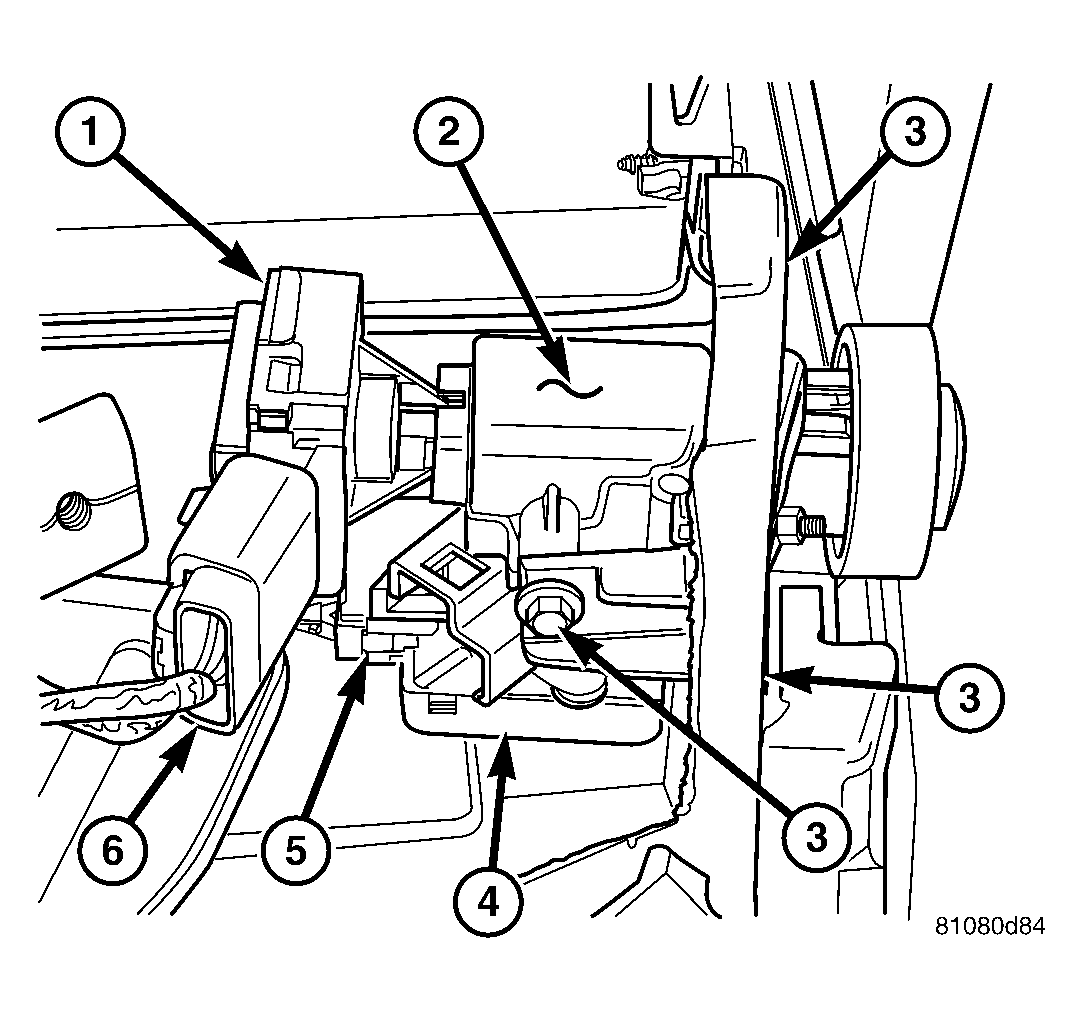 1
2
3
3
3
6
5
4
81080d84