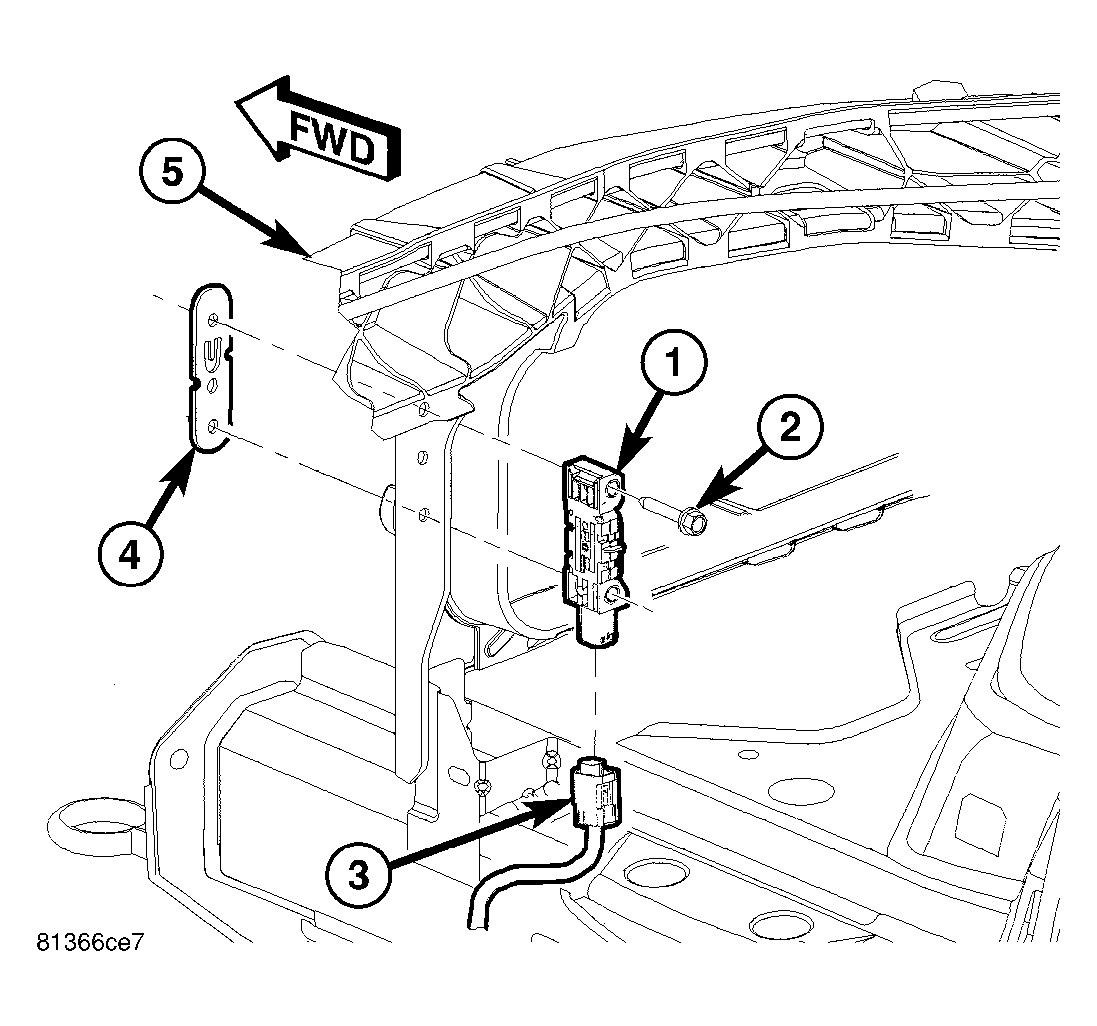 FWD

5

1

2

4

3

81366ce7