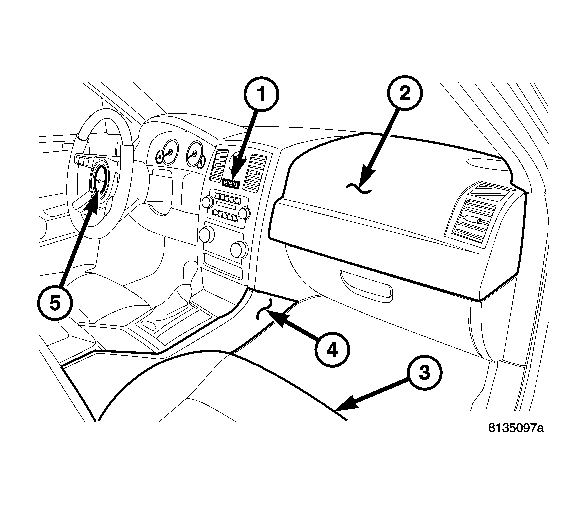 1
2
5
4
3
8135097a