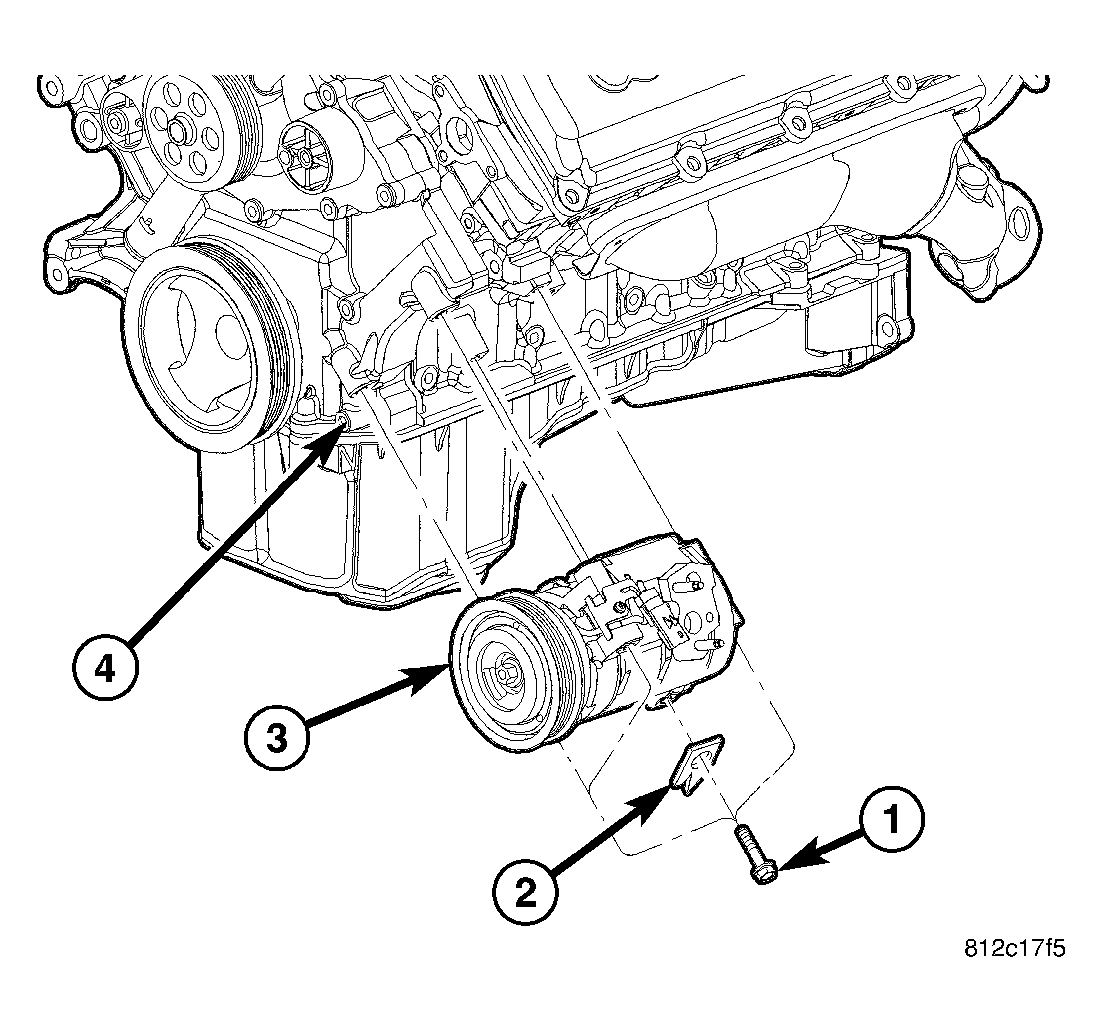 4

3

2

1

812c17f5