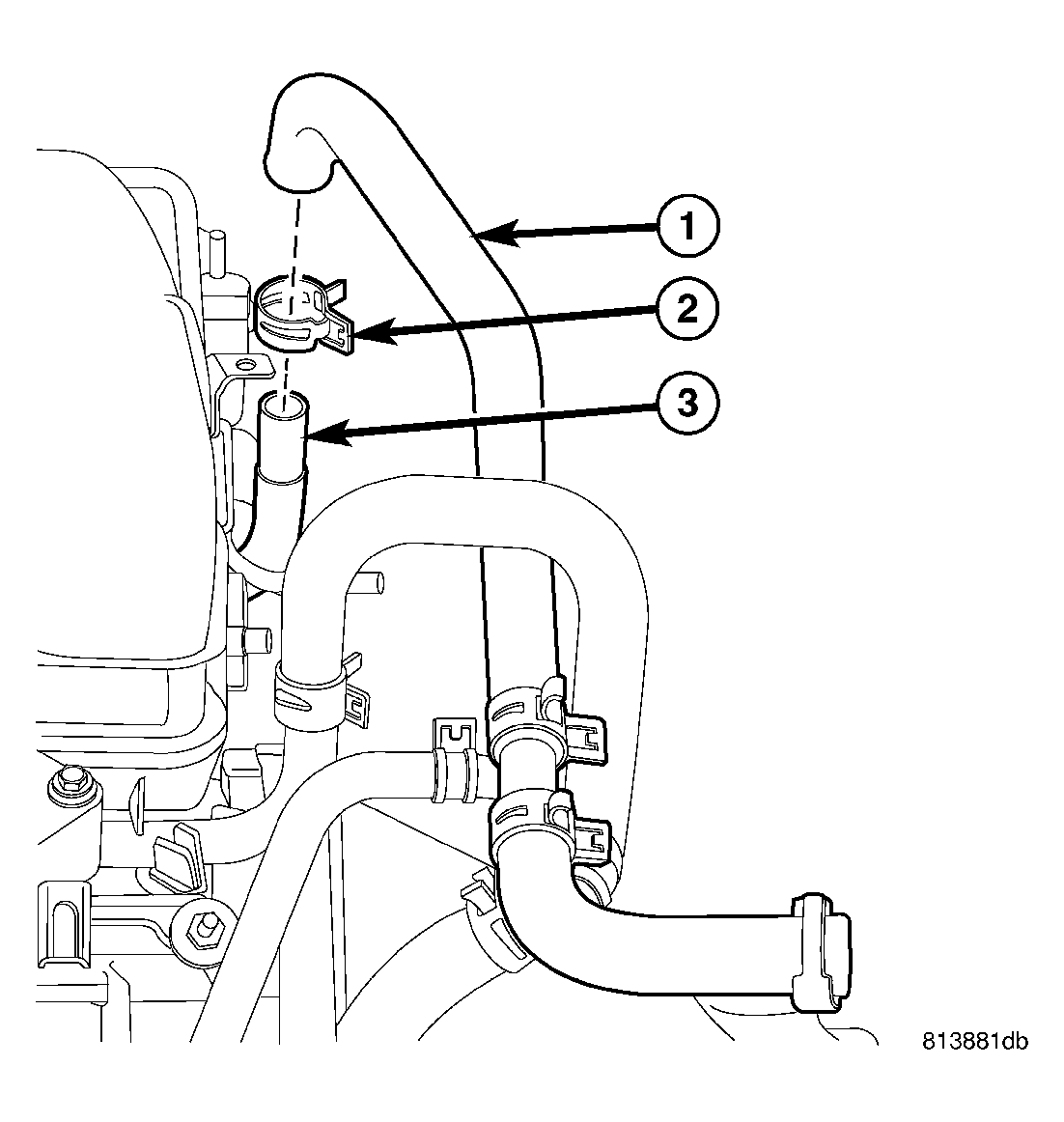 1
2
3
813881db