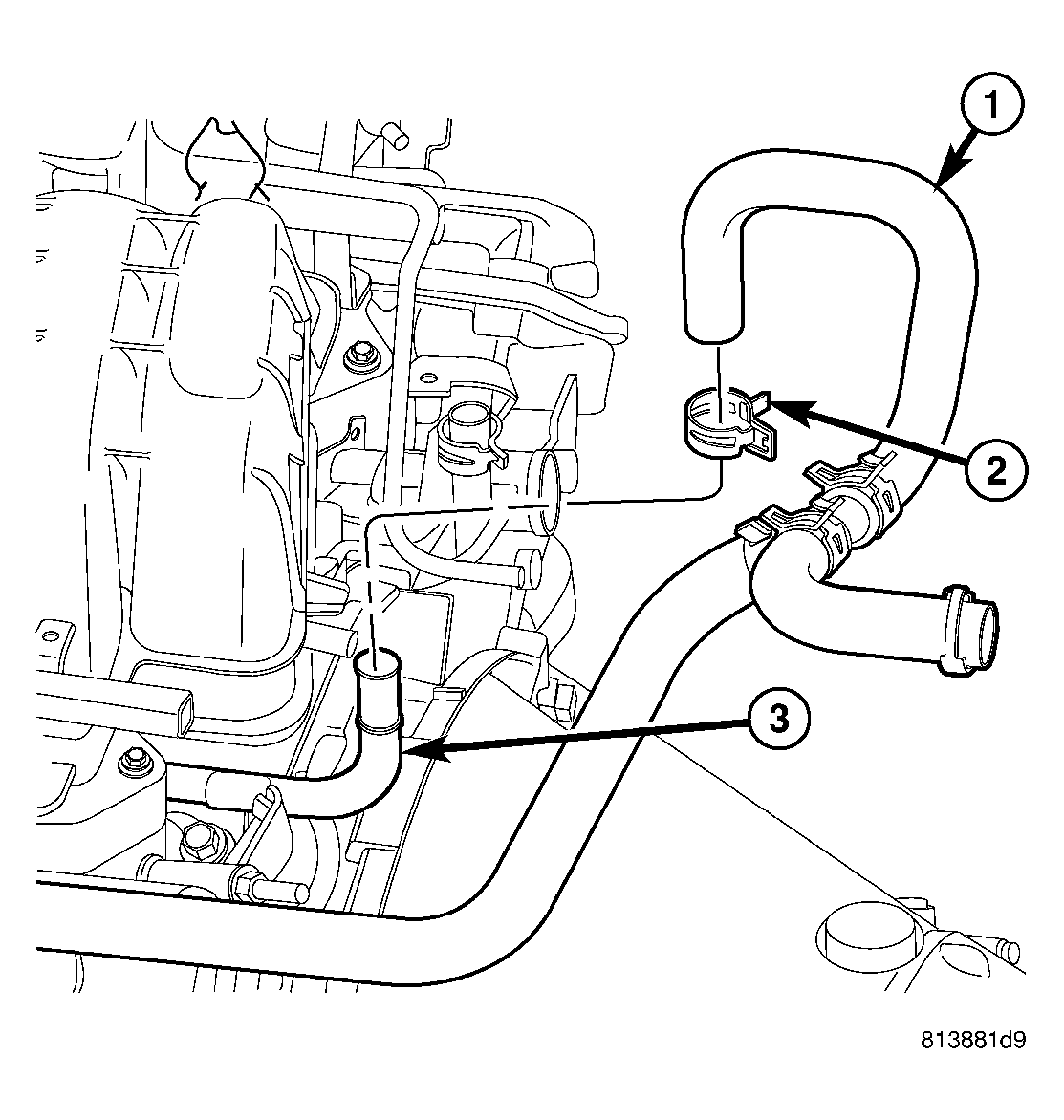 1

2

3

813881d9