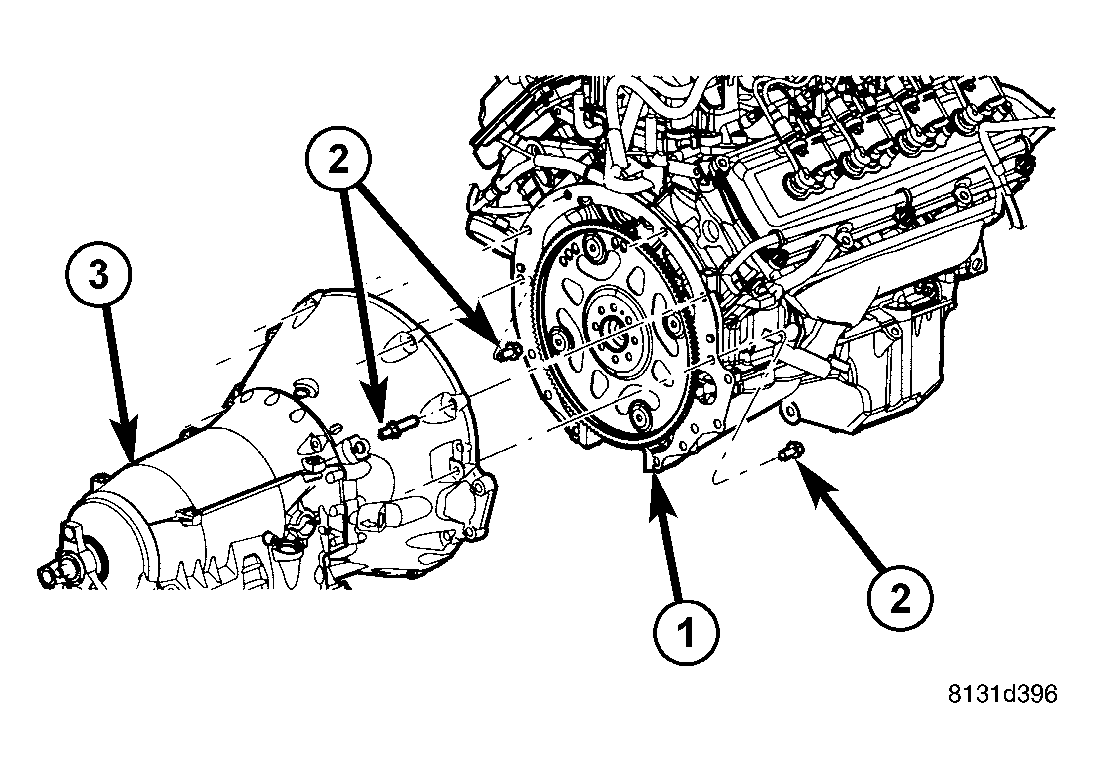 2
3
1
2
8131d396