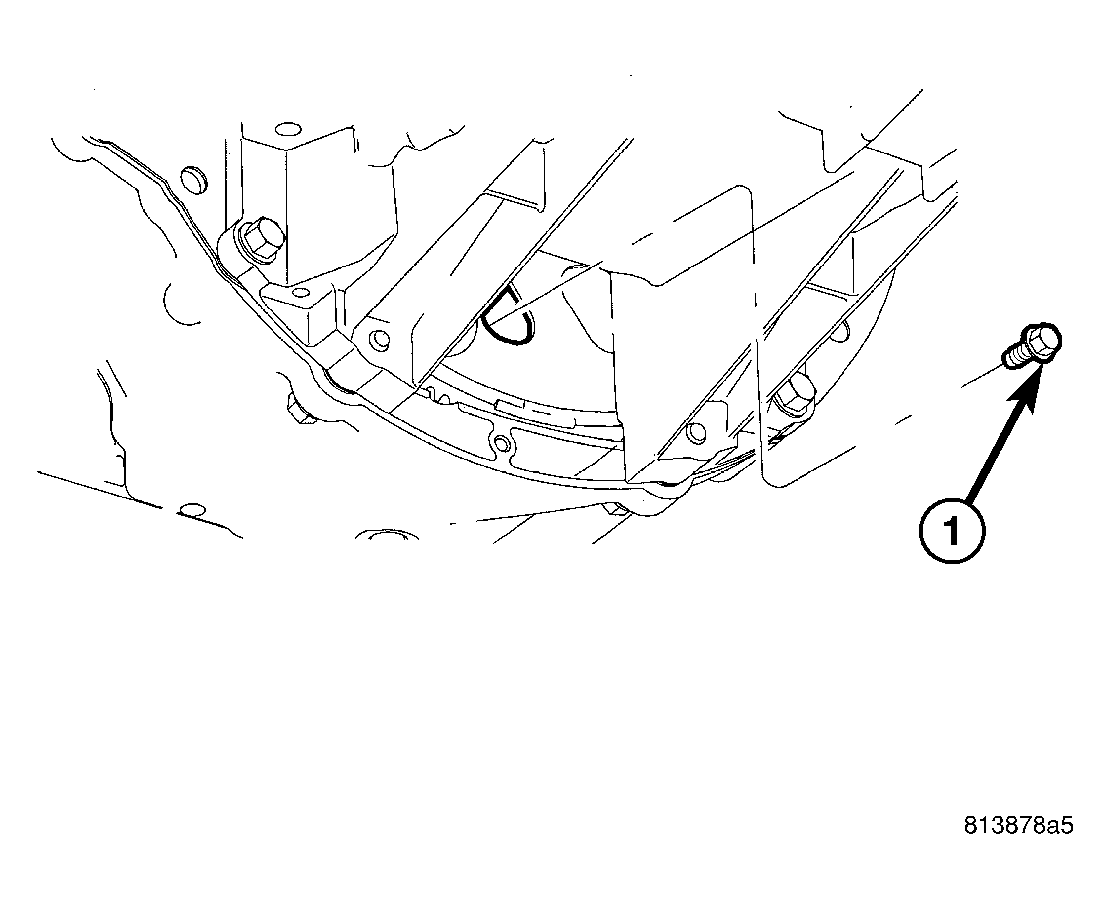 1

813878a5