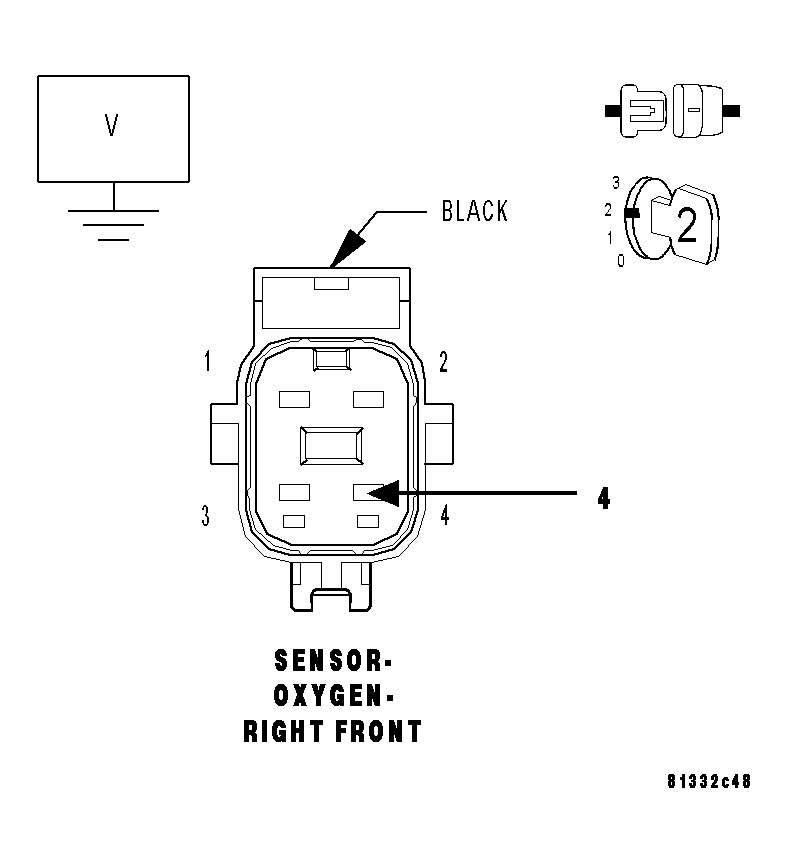 V

BLACK

3
2
1
0

2

1
2
3
4

4

SENSOR-
OXYGEN-
RIGHT FRONT

81332c48