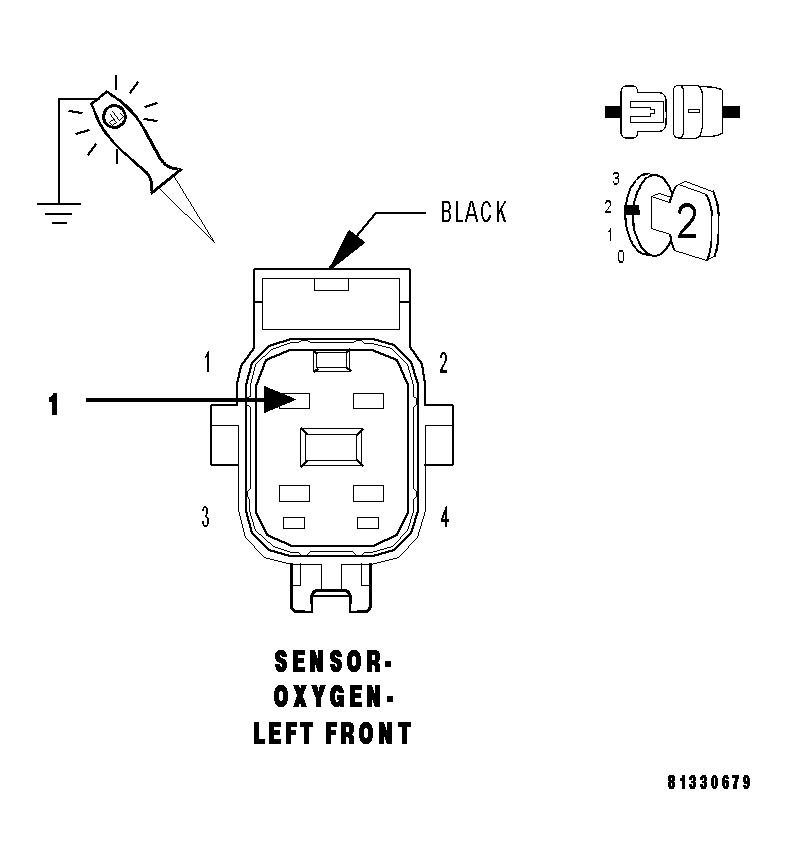 3
2
1
0
2

BLACK

1
2
1
3
4

SENSOR-
OXYGEN-
LEFT FRONT

81330679