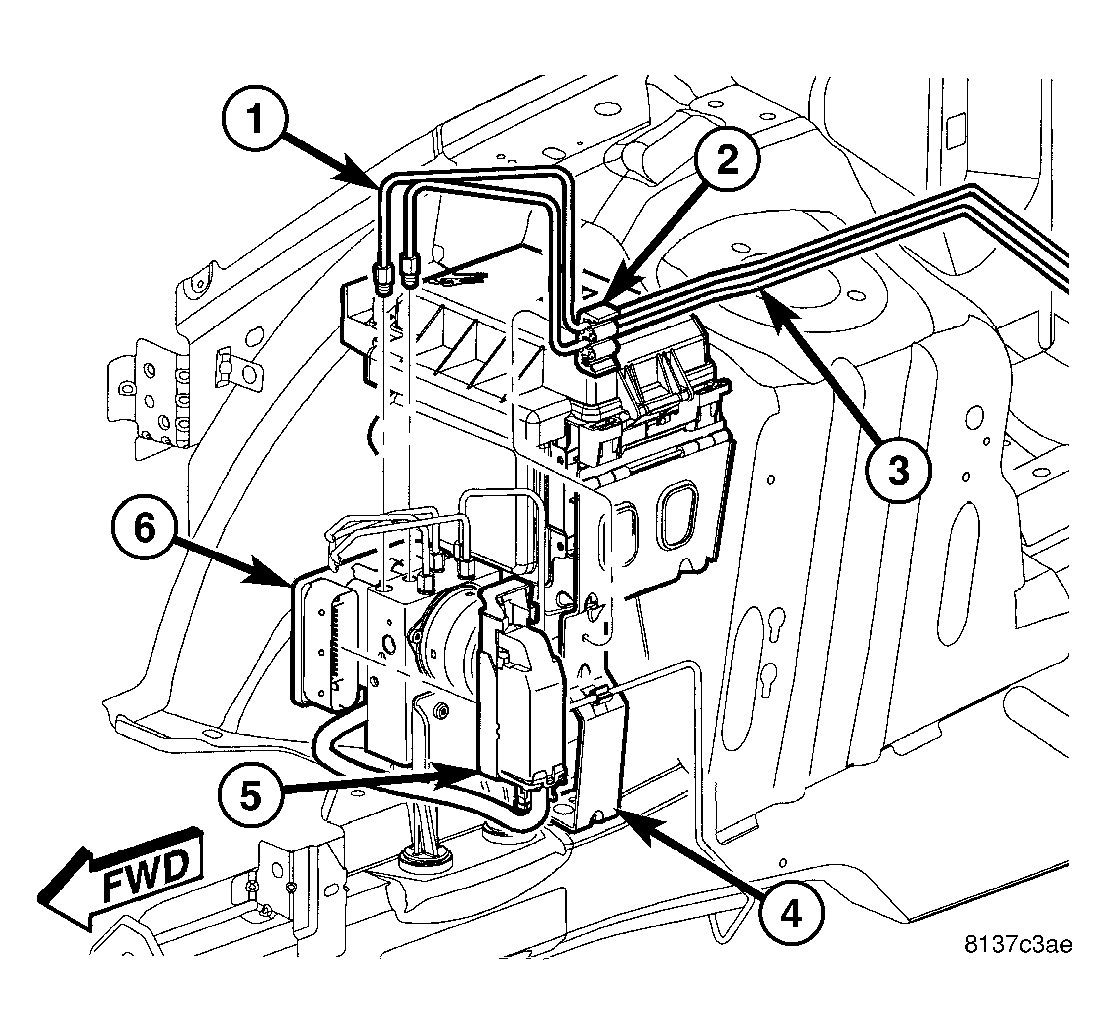 1
2
3
6
5
4
FWD
8137c3ae