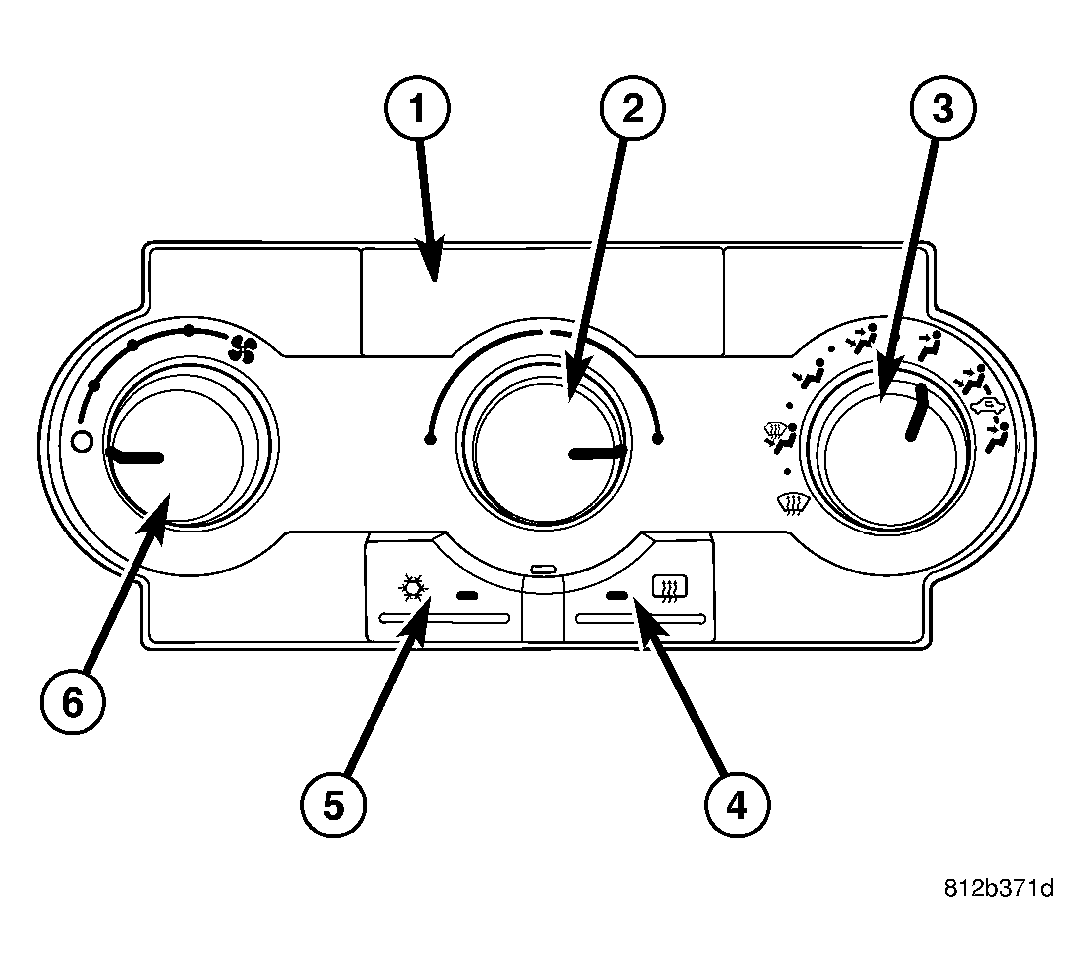 1
2
3
6
5
4
812b371d