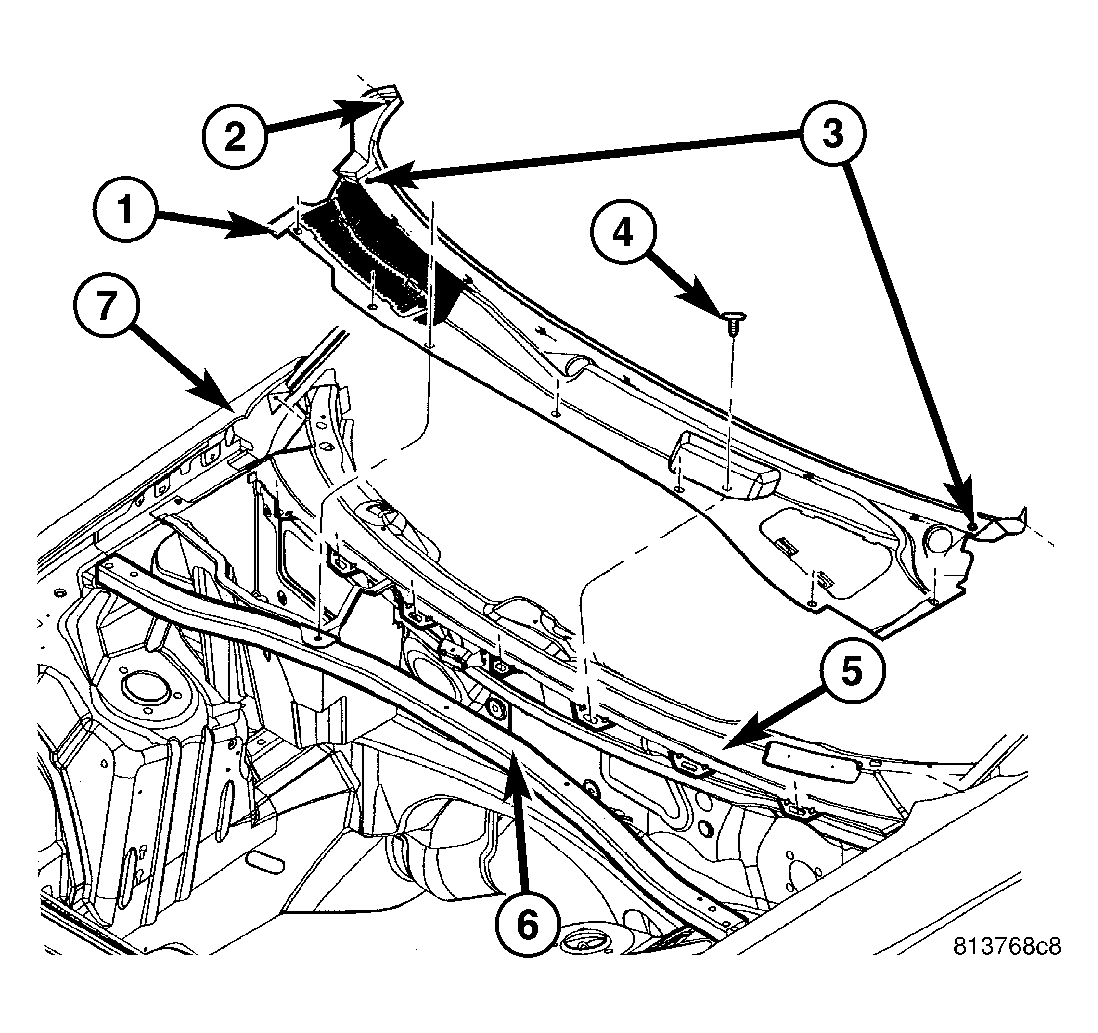 2
3
1
4
7
5
6
813768c8