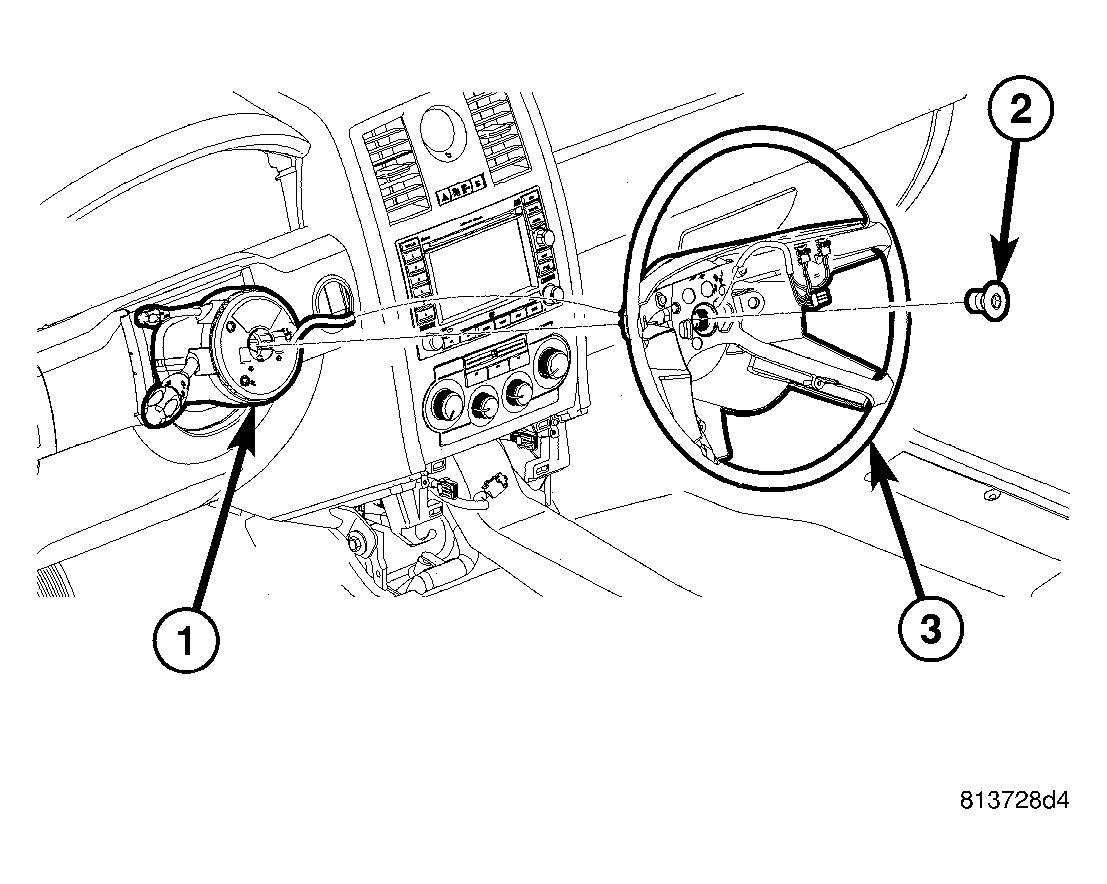 2

1

3

813728d4