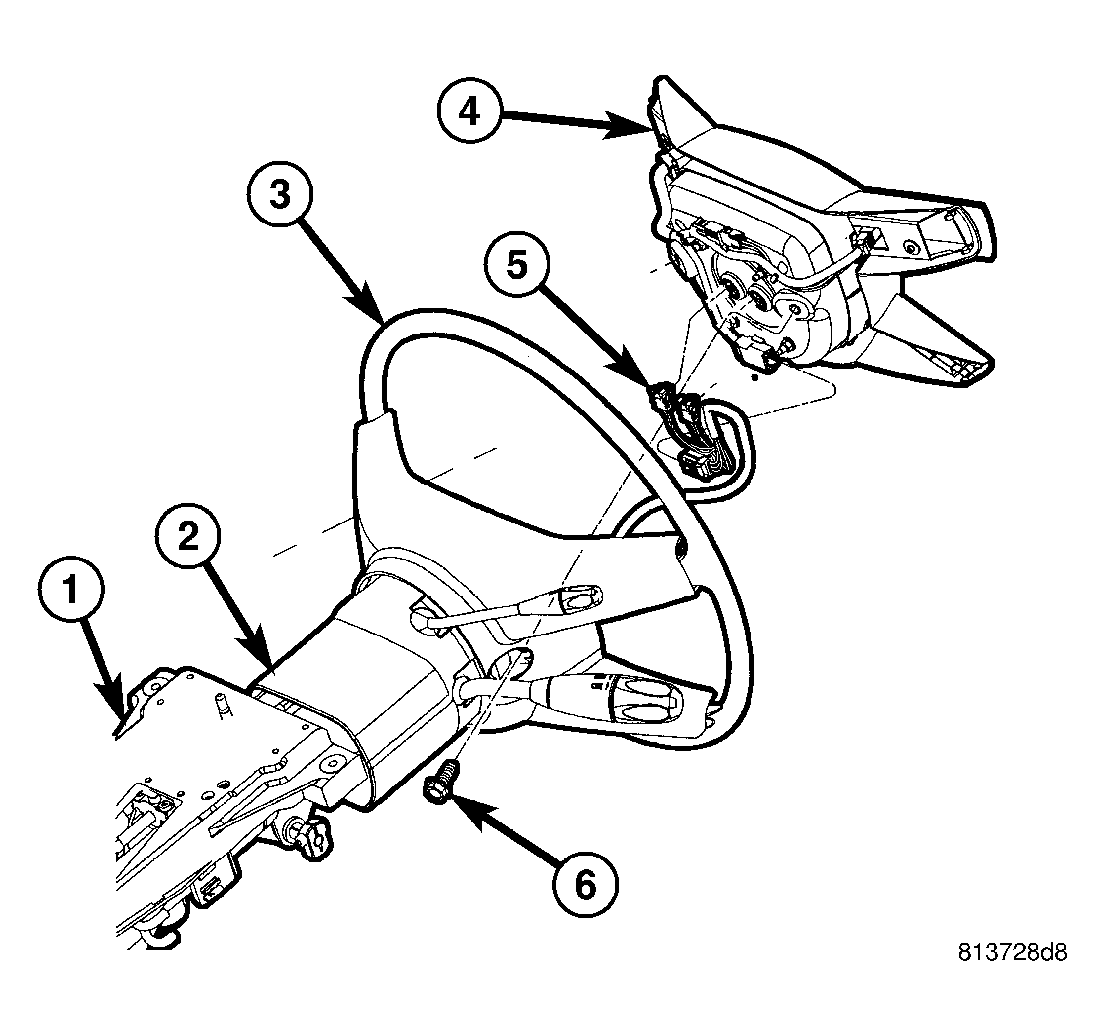 4
3
5
2
1
6
813728d8