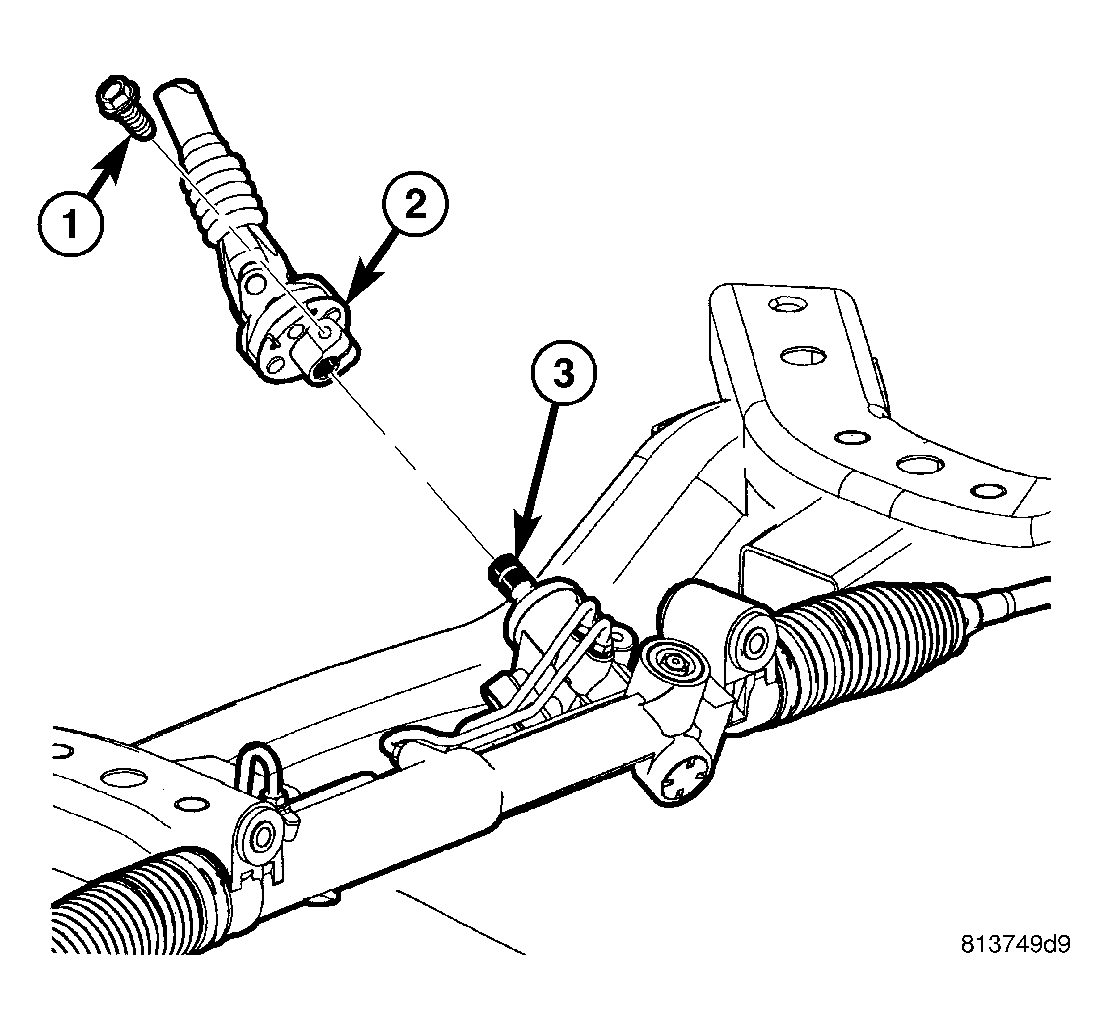 1
2
3
813749d9