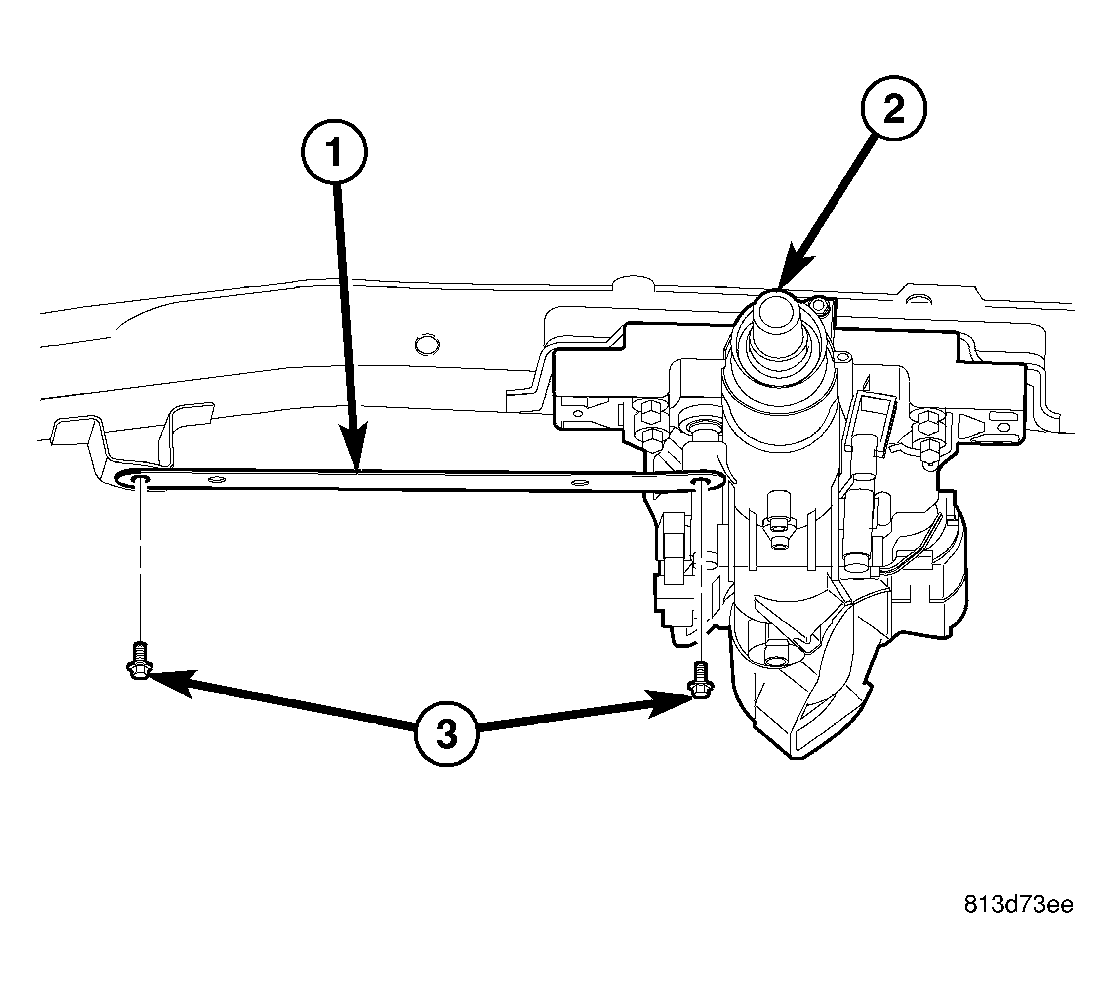 1
2
3
813d73ee