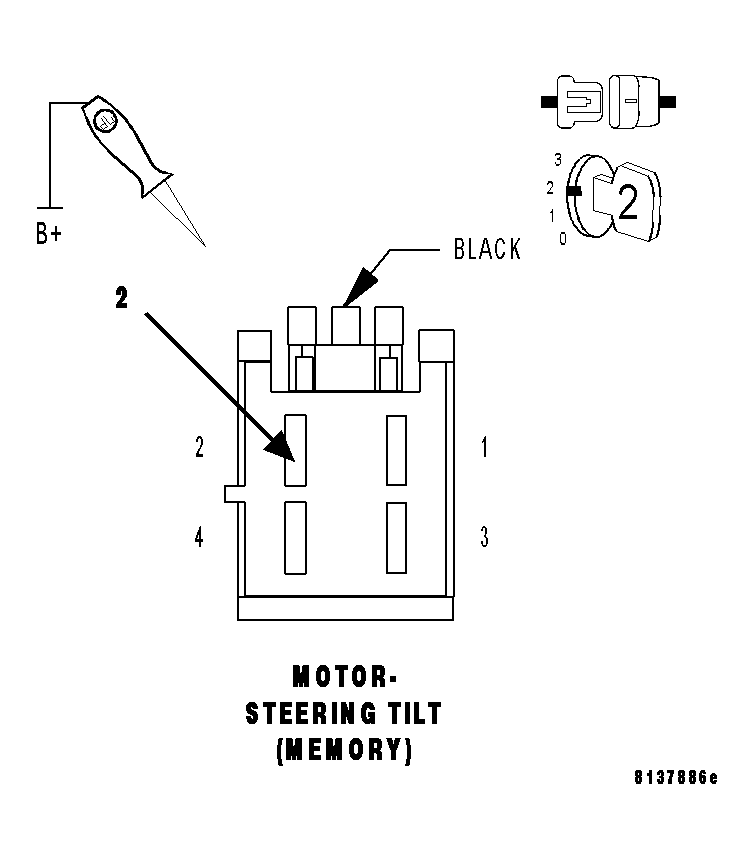 B+

3
2
1
0
2

BLACK

2

2
1
4
3

MOTOR-
STEERING TILT
(MEMORY)

8137886e