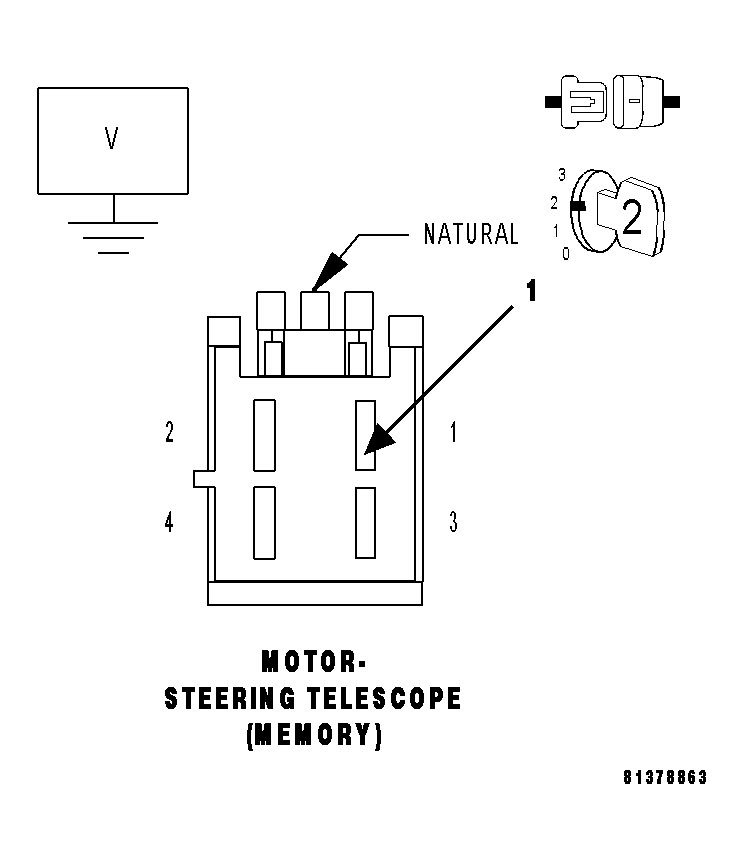 V

3
2
1
0

2

NATURAL

1

2

1

4

3

MOTOR-
STEERING TELESCOPE
(MEMORY)

81378863