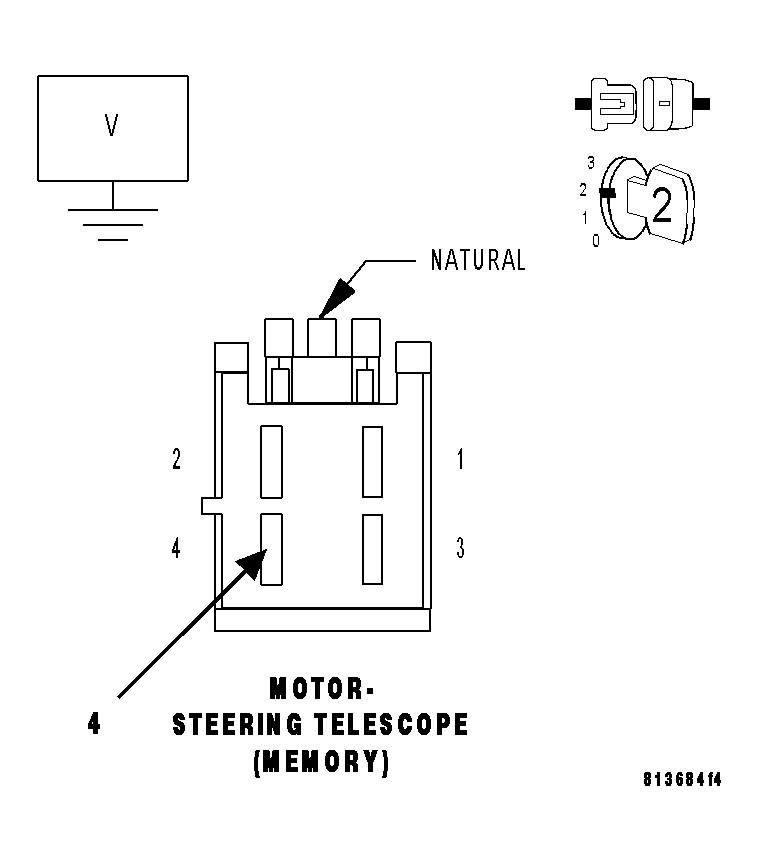 V

3
2
1
0
2

NATURAL

2
1
4
3

4

MOTOR-
STEERING TELESCOPE
(MEMORY)

813684f4