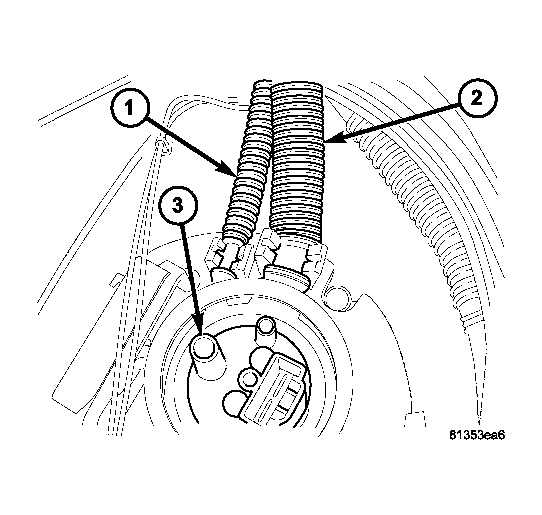 1
2
3
81353ea6