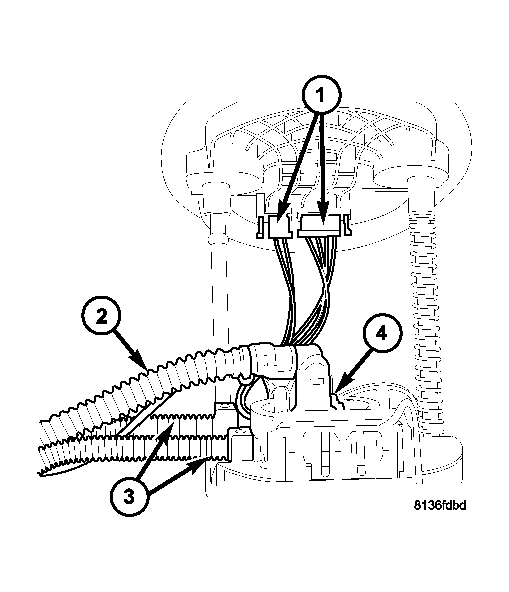 1
2
4
3
8136fdbd