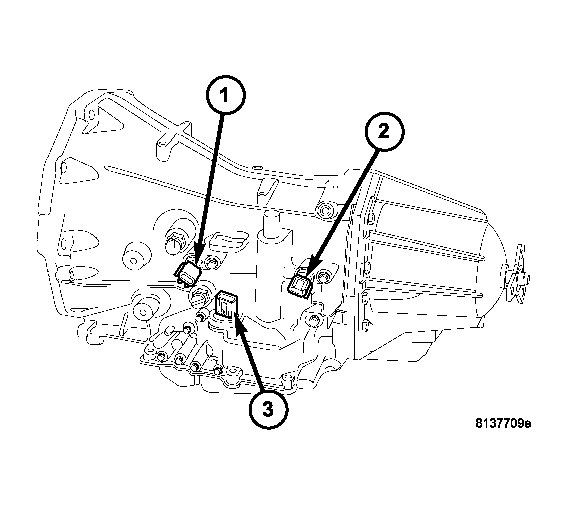 1
2
3
8137709e