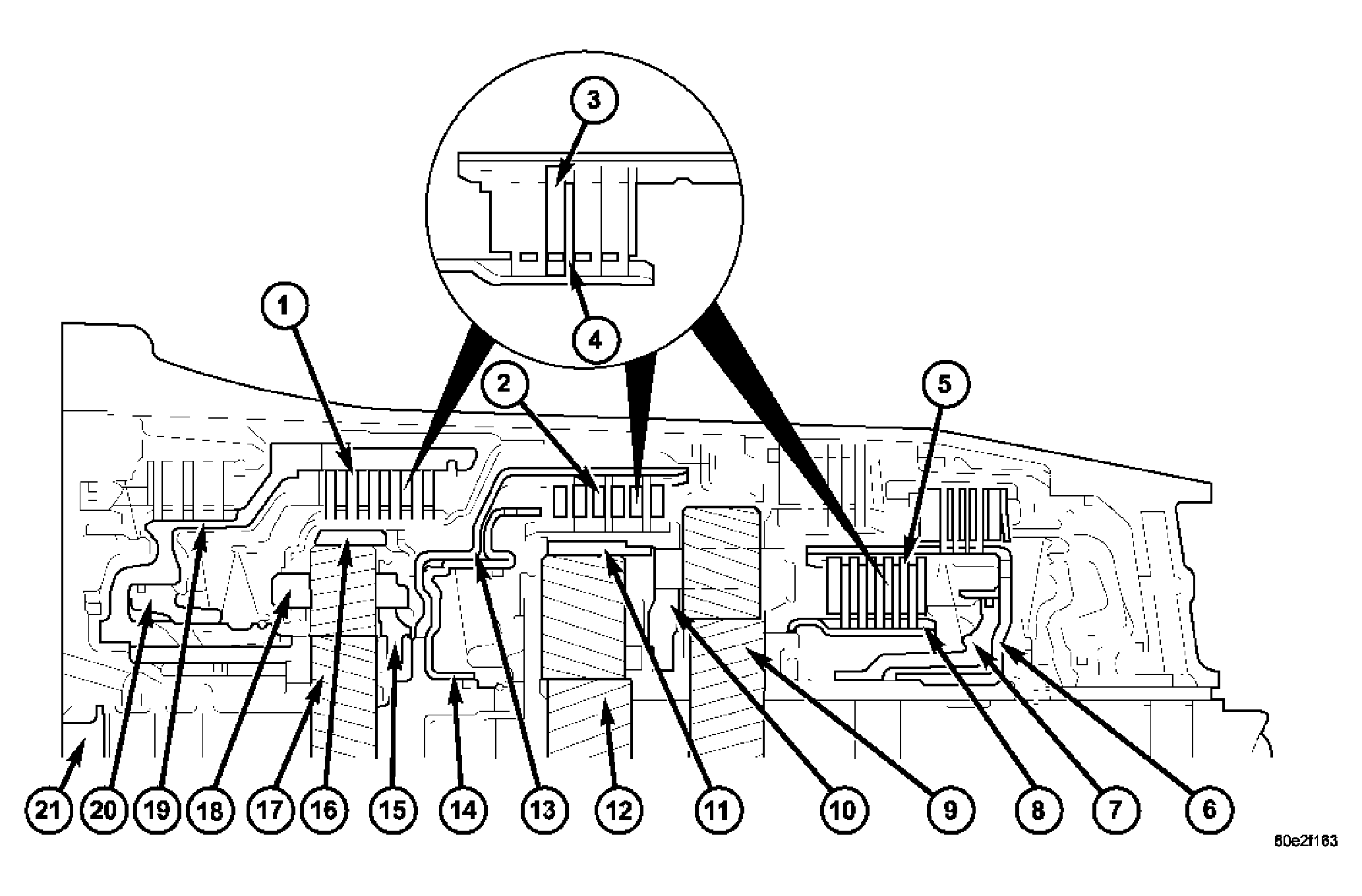 3
4
1
2
5
21 20 19 18 17 16 15 14 13 12 11 10 9 8 7 6
80e2f163