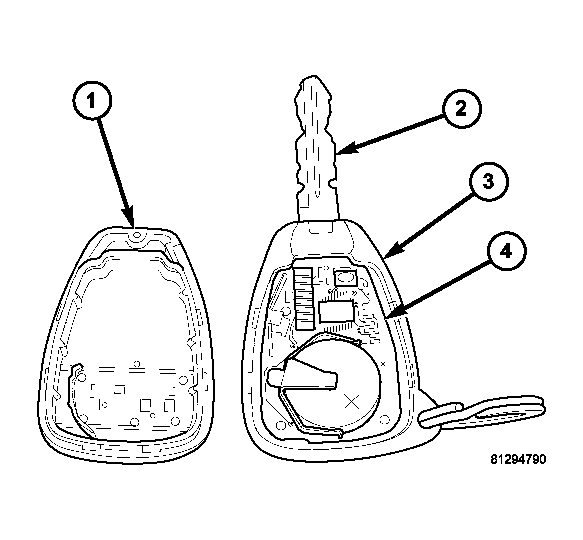 1
2
3
4
81294790