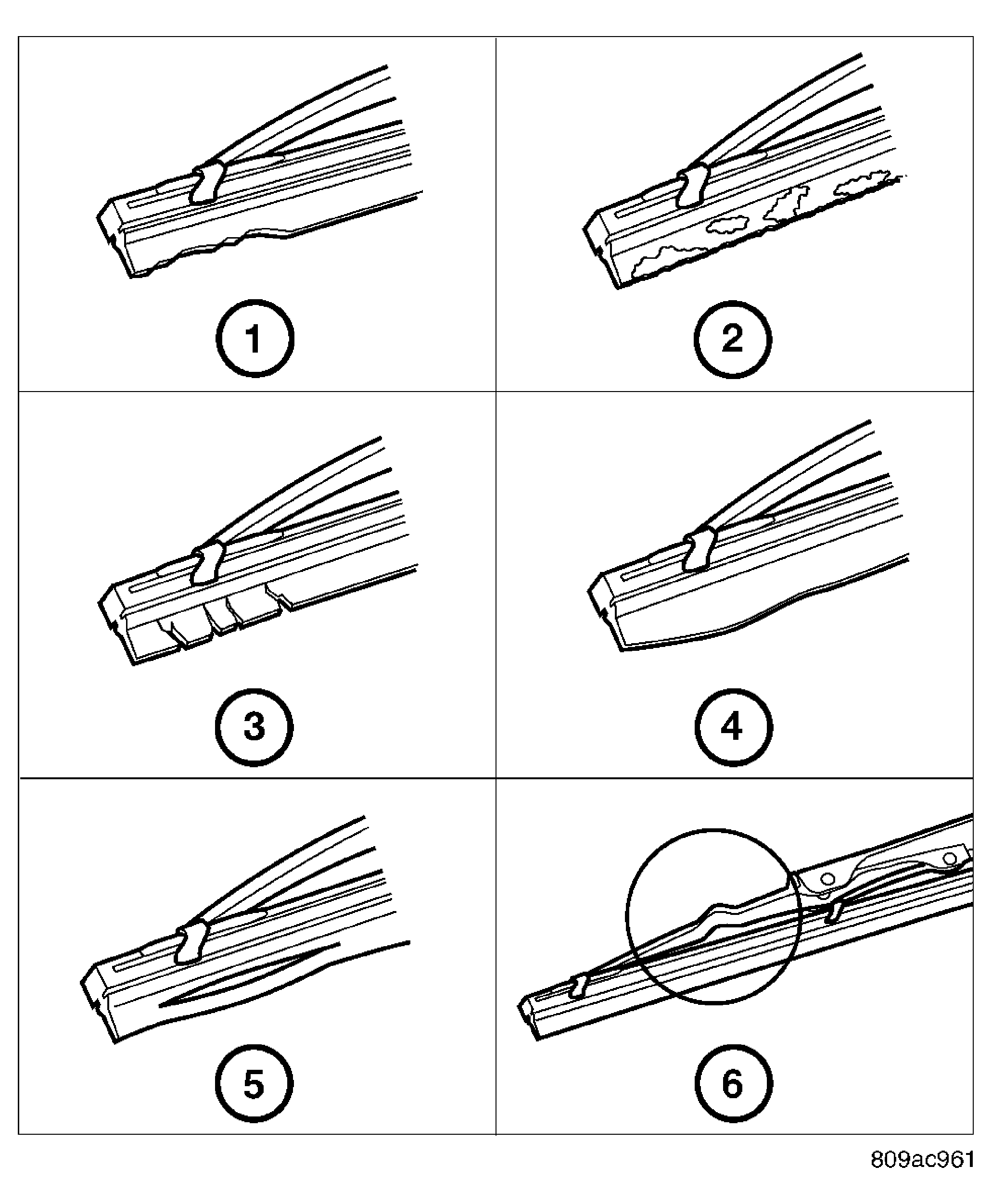 1

2

3

4

5

6

809ac961