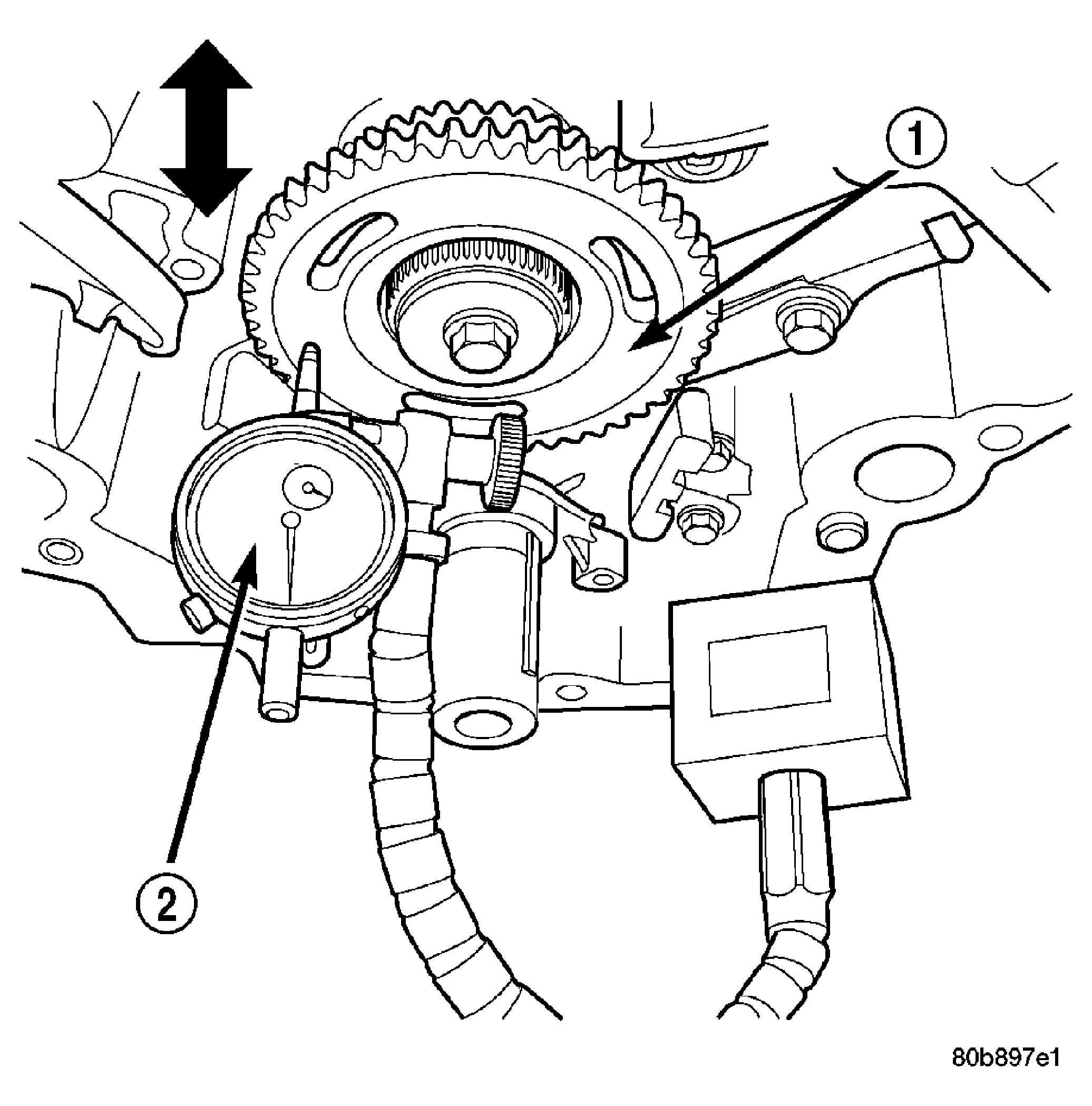 1
2
80b897e1