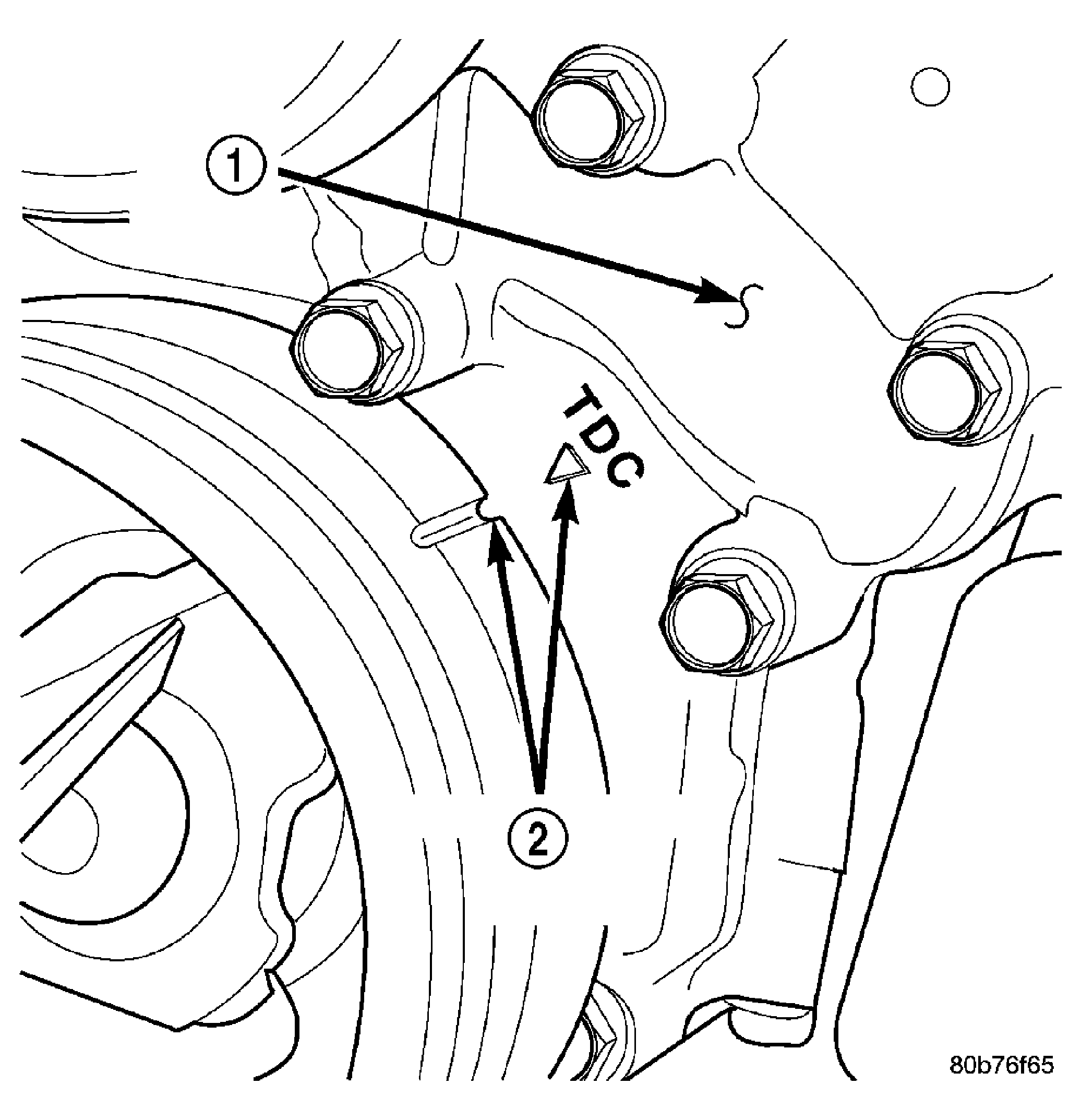 1

TDC

2

80b76f65