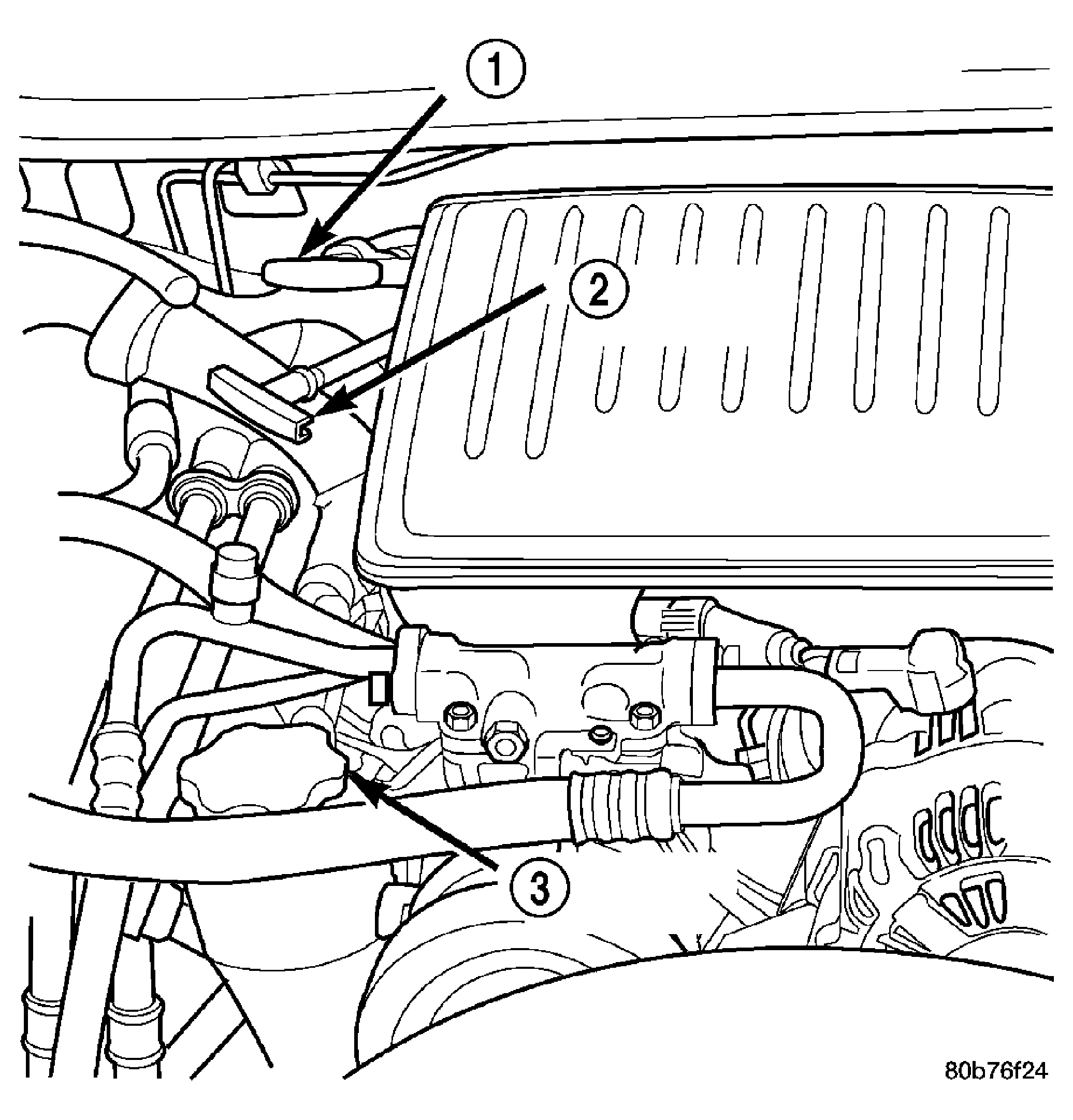 1
2
3
80b76f24