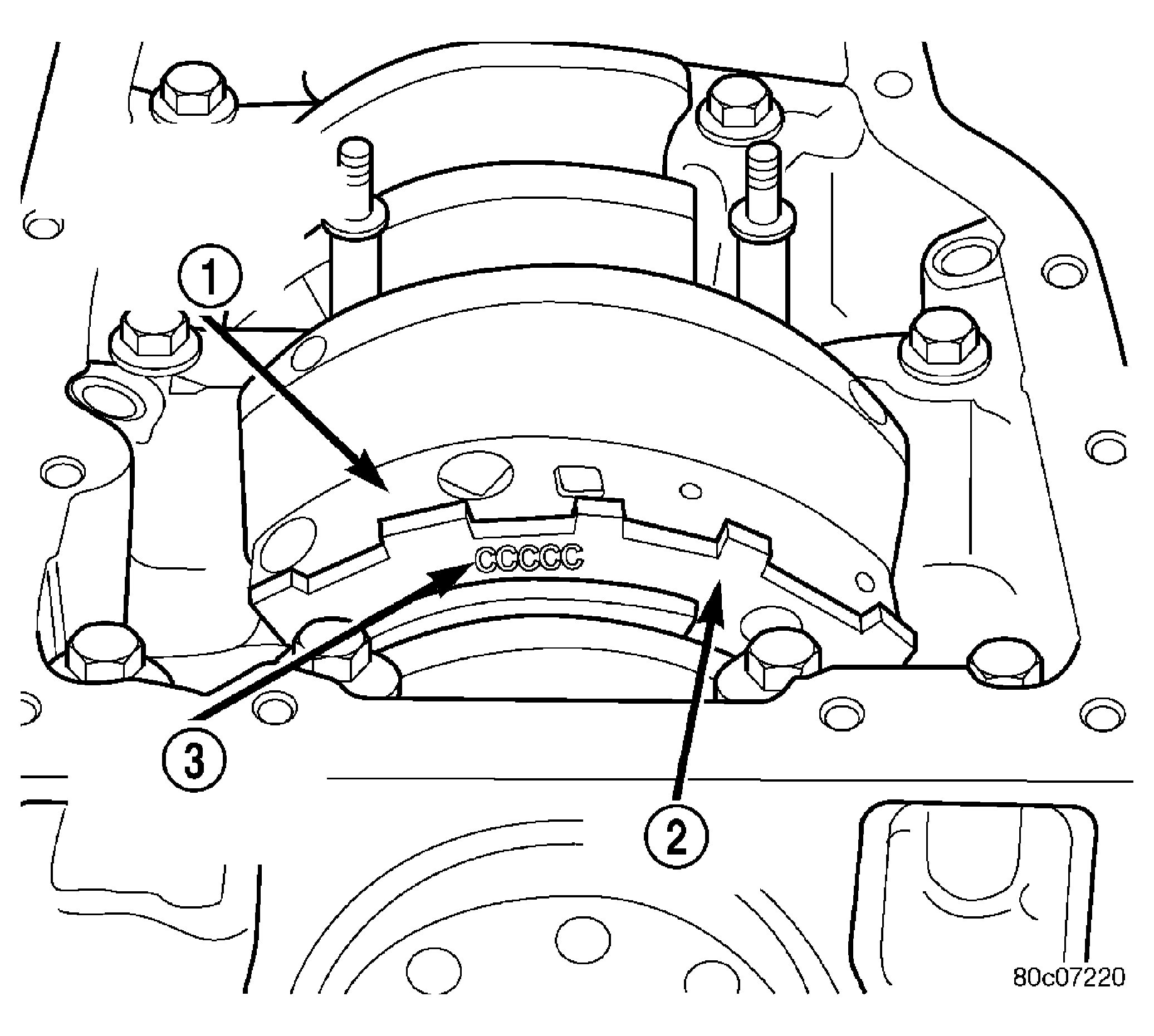 1
CCCCC
3
2
80c07220