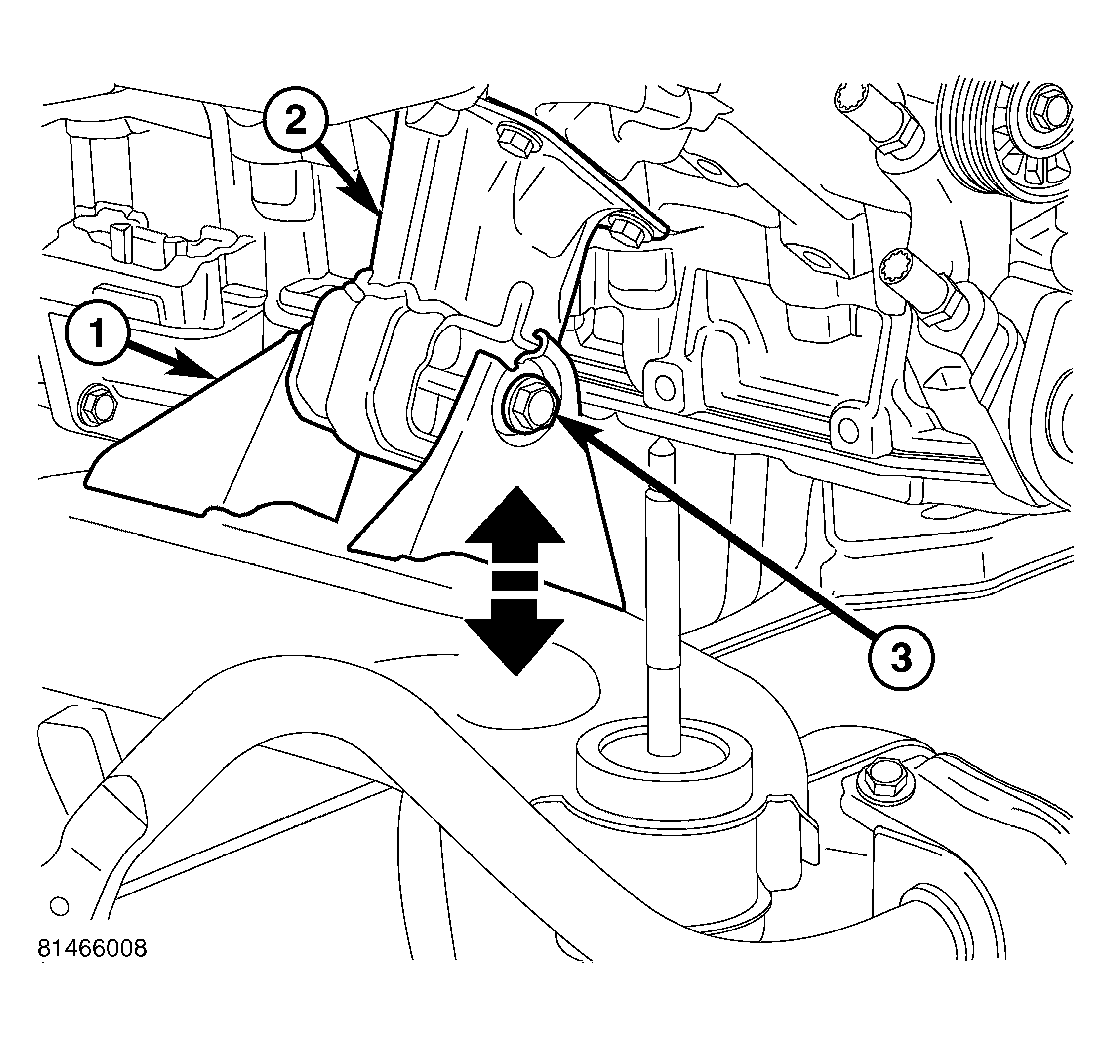 2
1
3
81466008