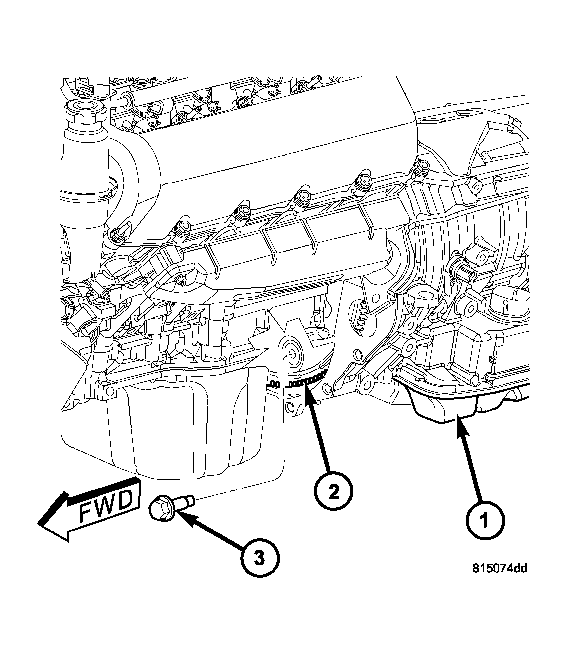 FWD

2

1

3

815074dd