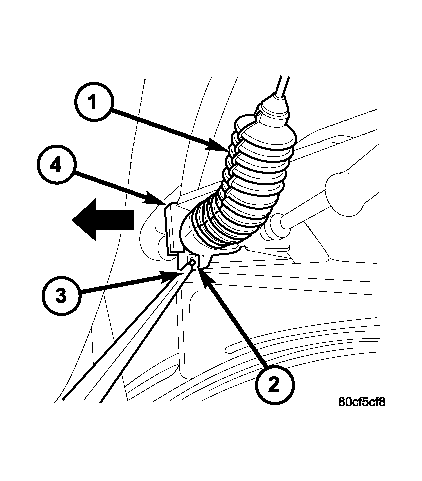 1
4
3
2
80cf5cf8