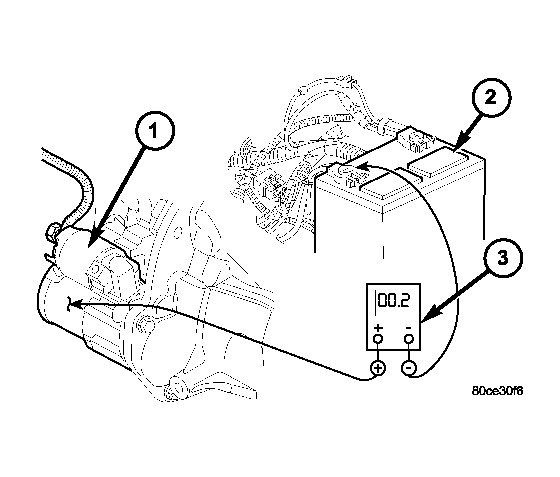 1

2

3

00.2

+ -

+ -

80ce30f6