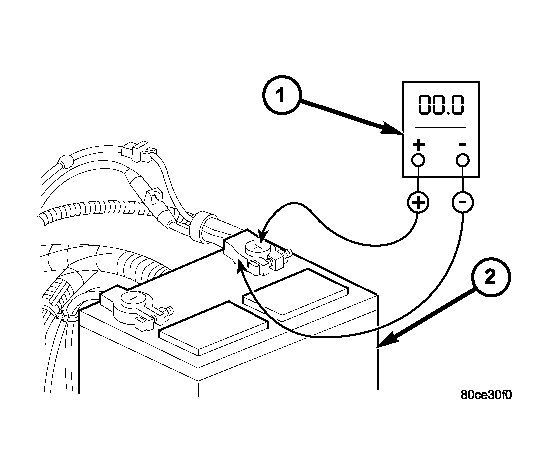 1

00.0

+
-

+
-

2

80ce30f0