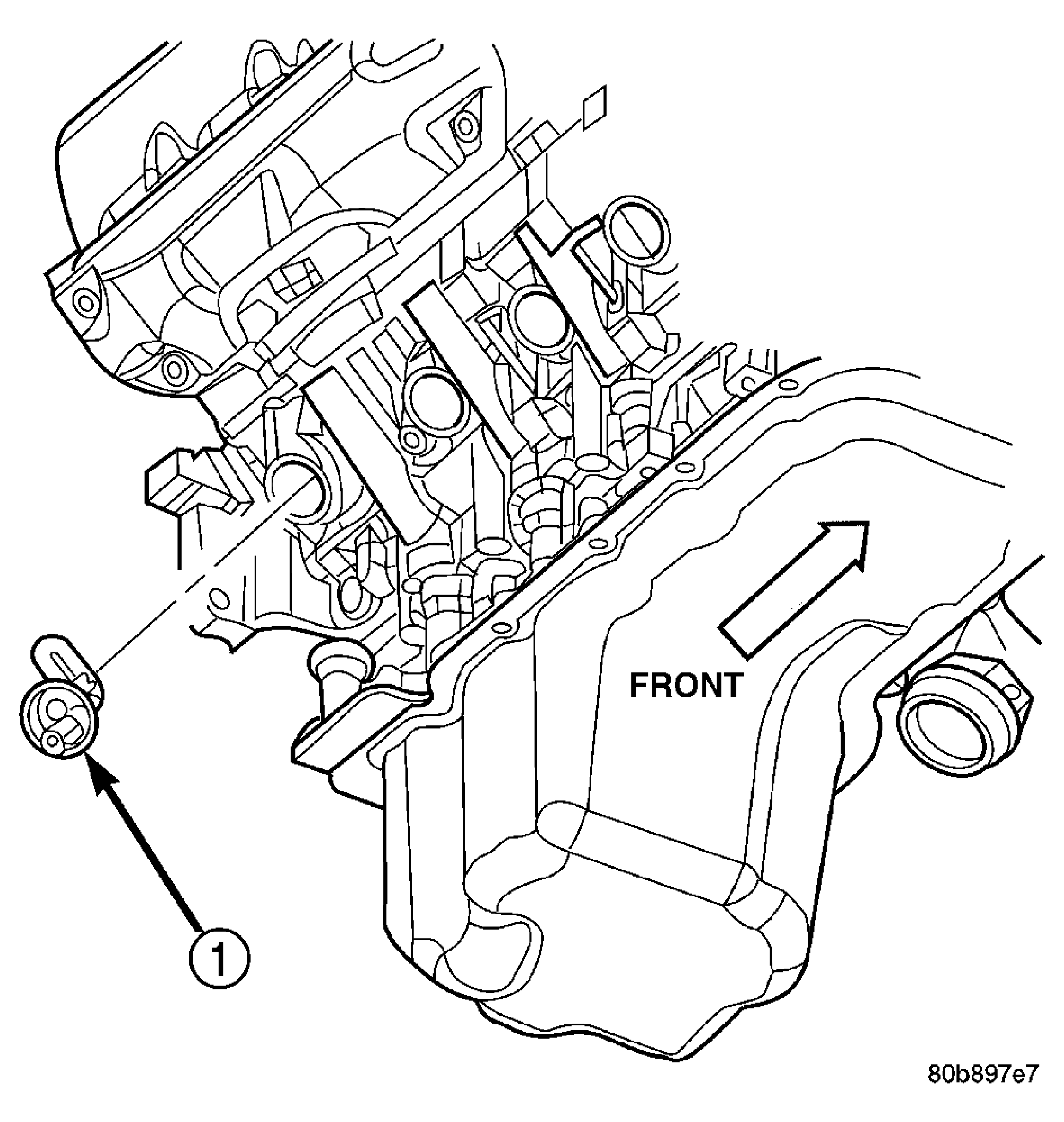 FRONT

1

80b897e7