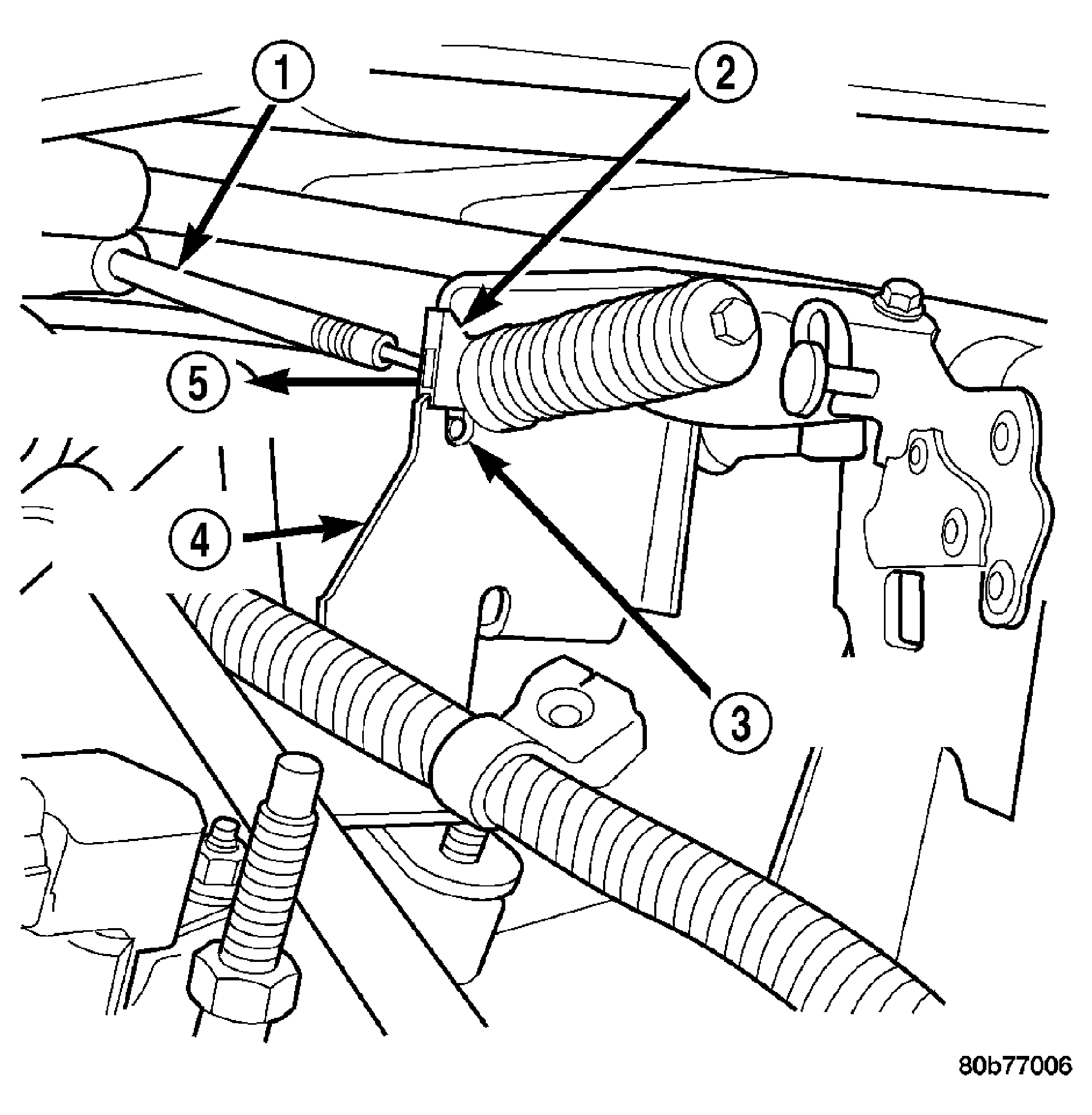 1
2
5
4
3
80b77006