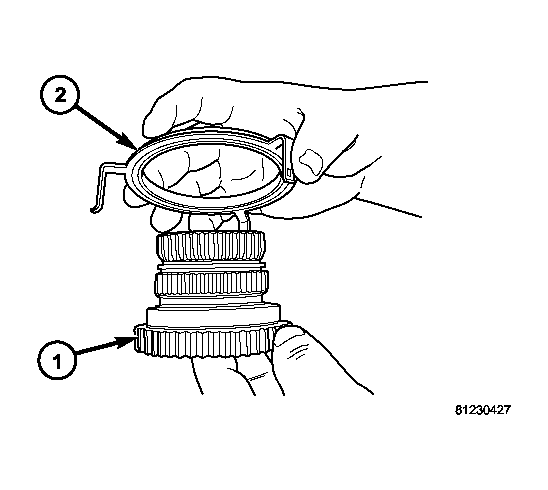 2

1

81230427