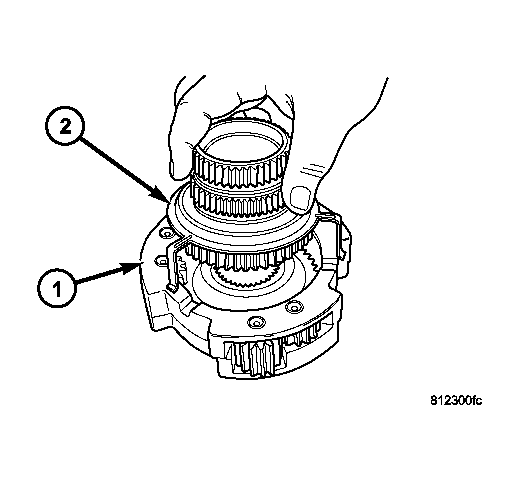 2

1

812300fc