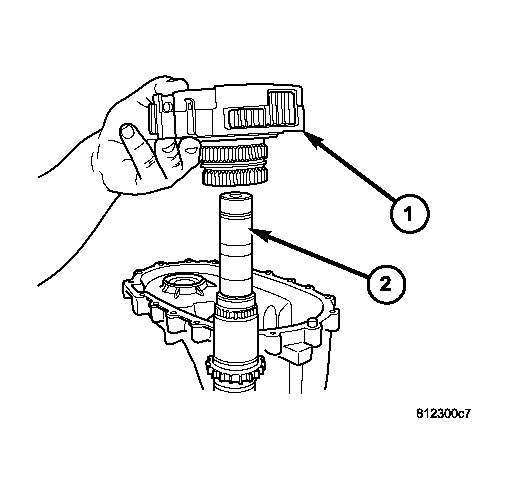 1

2

812300c7